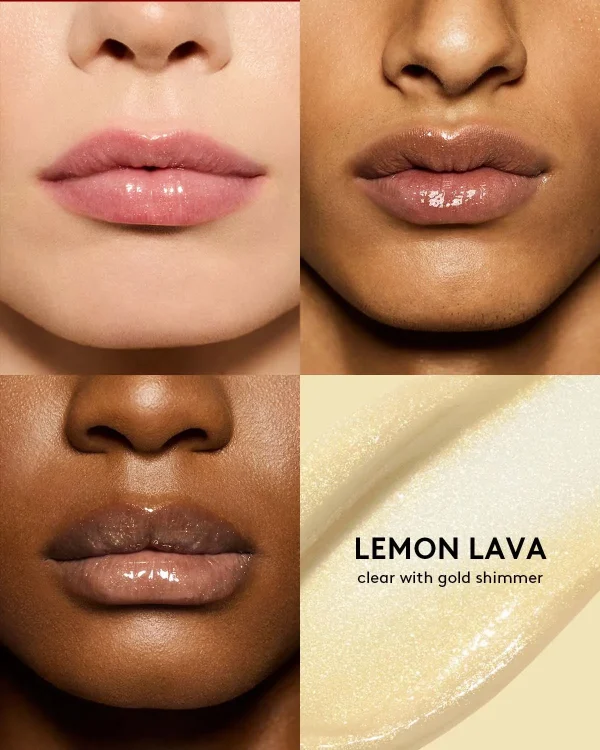 LEMON LAVA
clear with gold shimmer