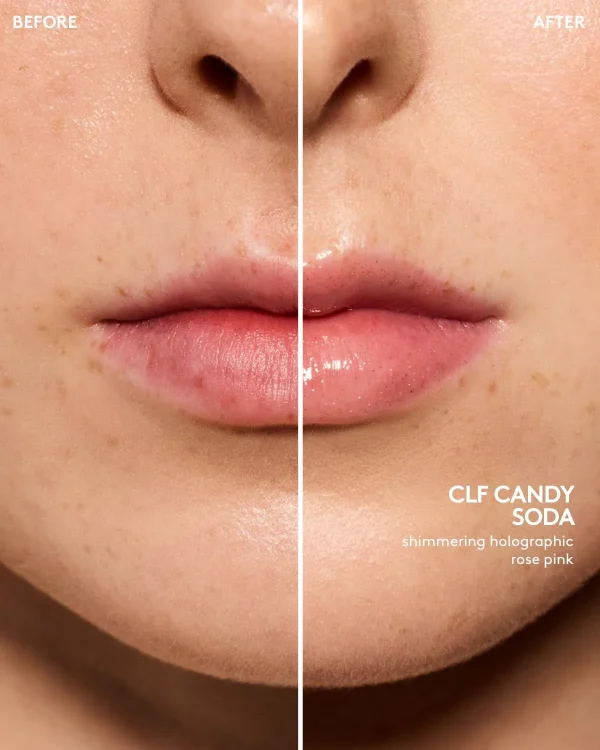 BEFORE

AFTER

CLF CANDY SODA
shimmering holographic rose pink