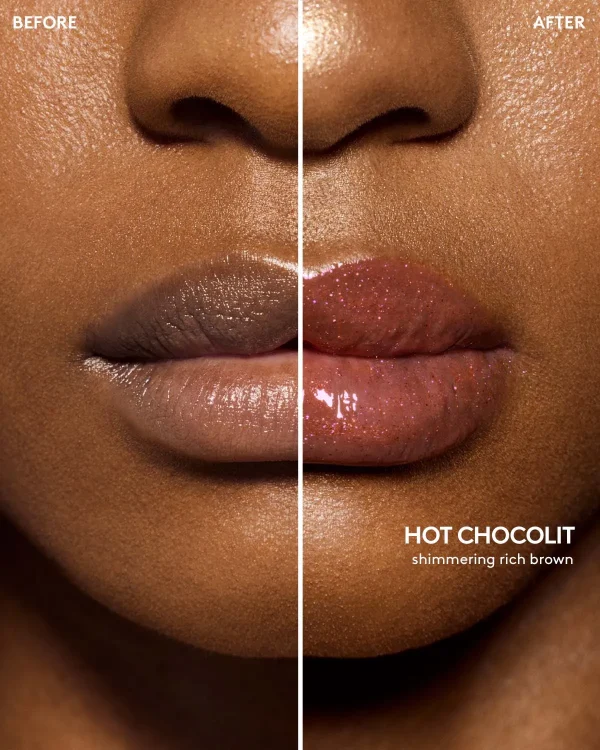 BEFORE

AFTER

HOT CHOCOLIT
shimmering rich brown