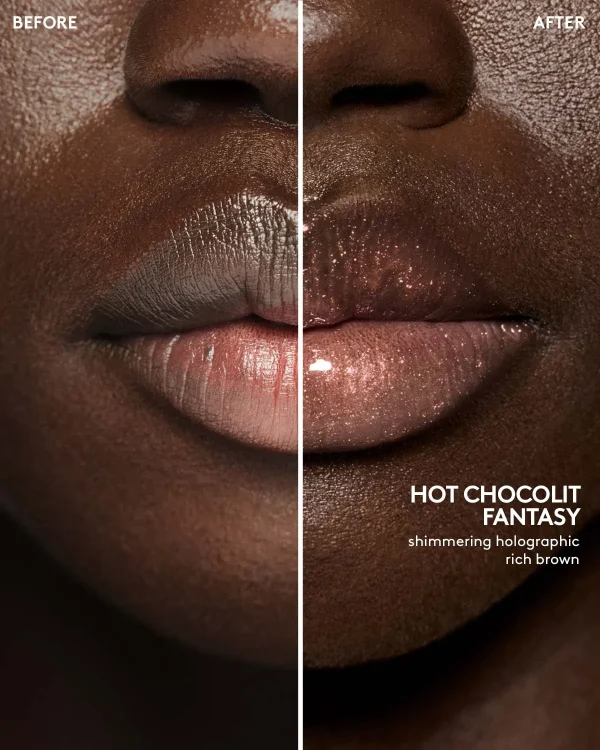 BEFORE

AFTER

HOT CHOCOLIT FANTASY

shimmering holographic rich brown