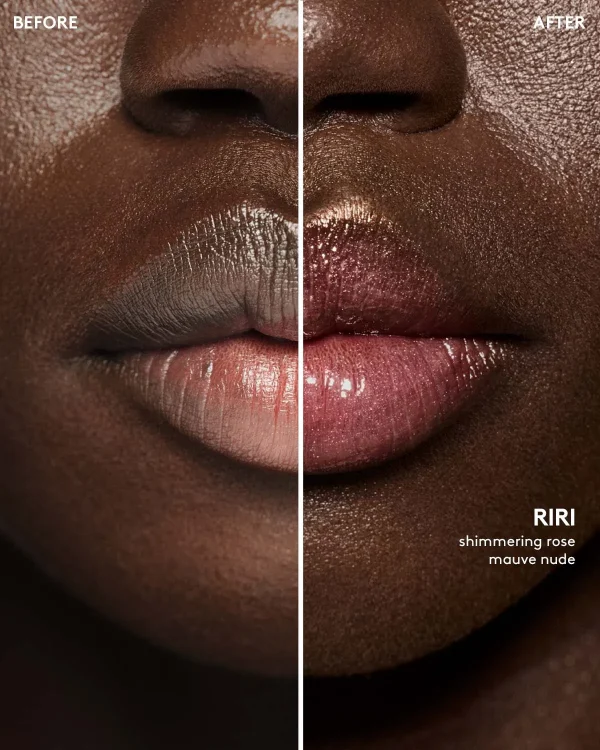 BEFORE

AFTER

RIRI
shimmering rose mauve nude