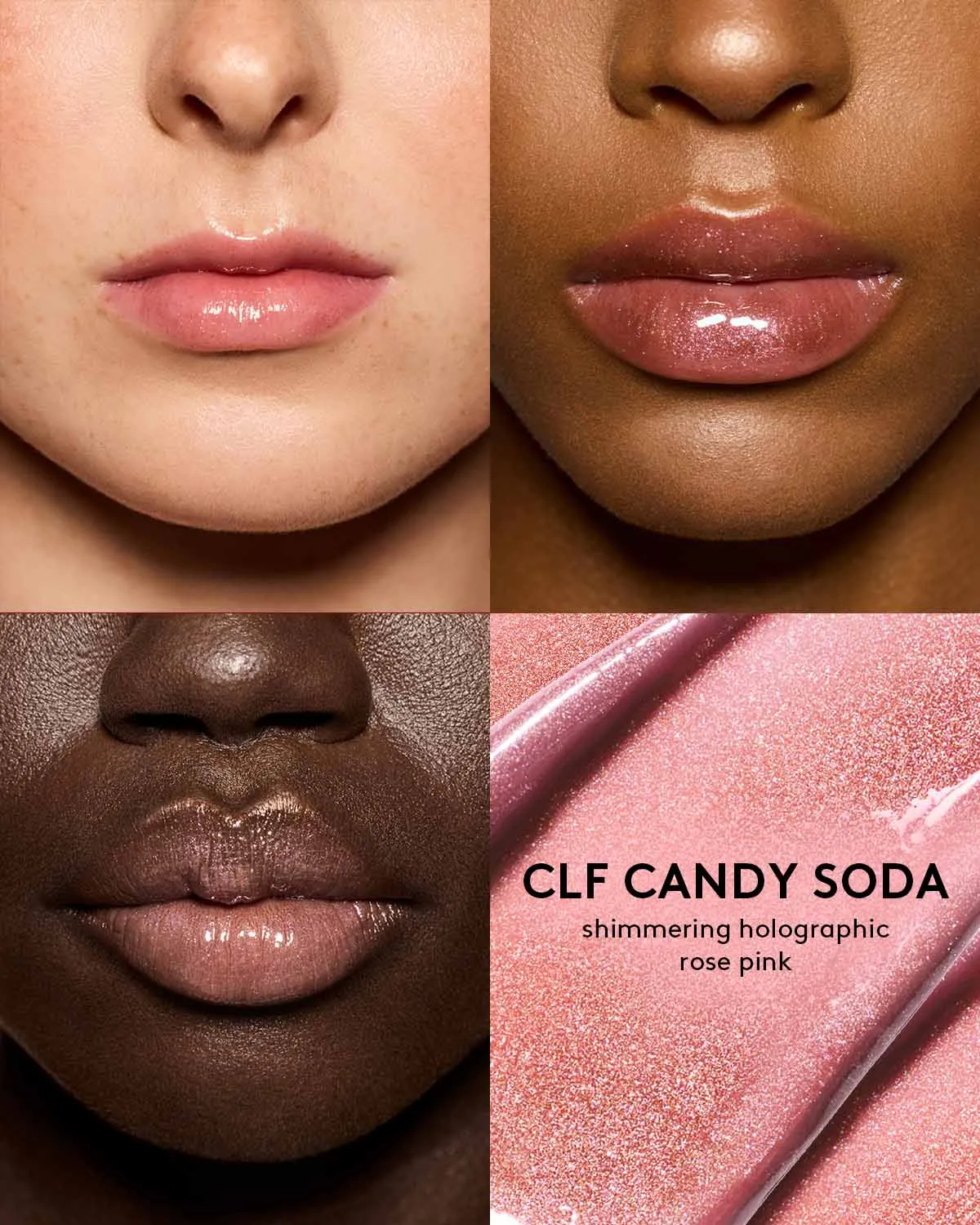 CLF CANDY SODA
shimmering holographic rose pink