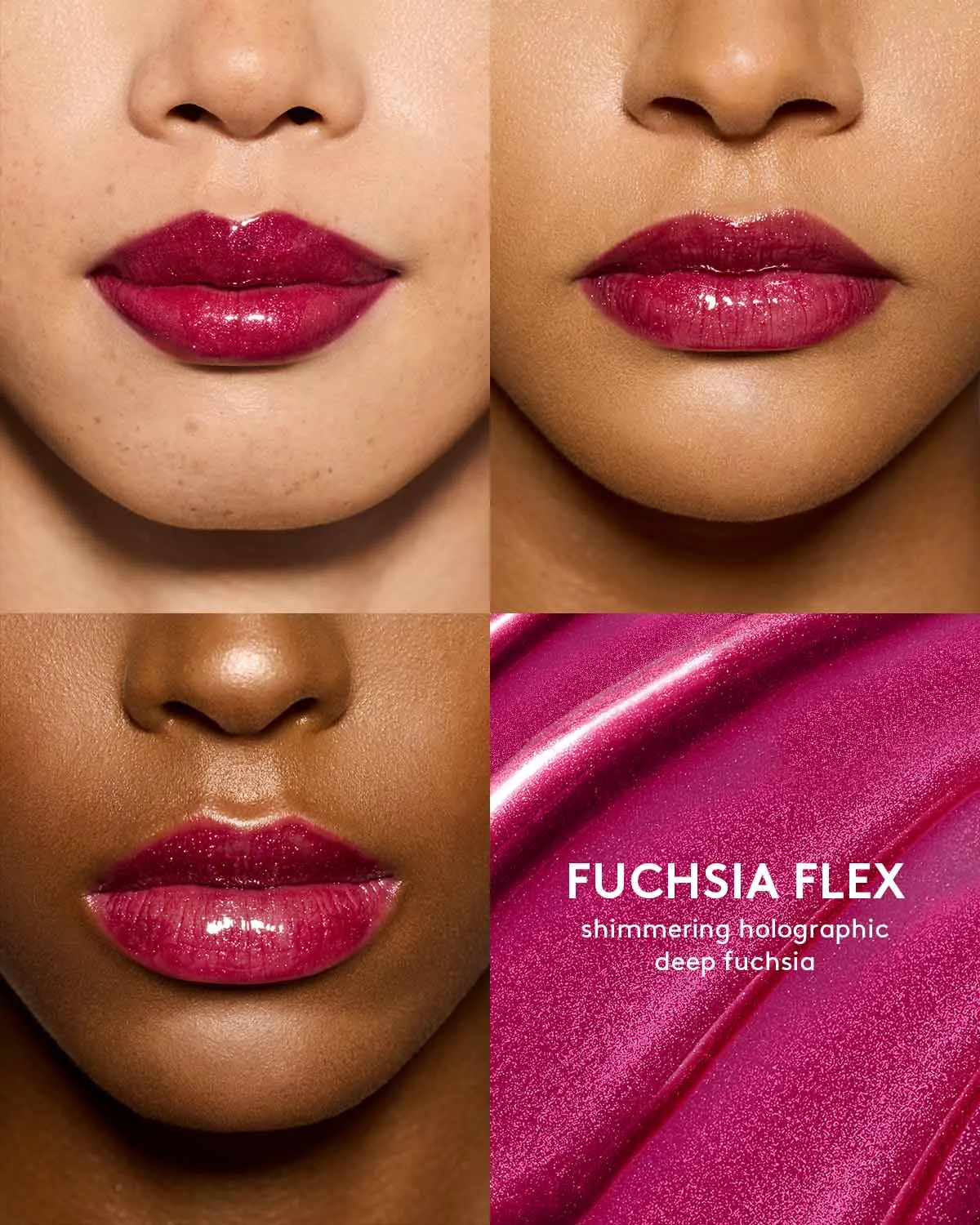 FUCHSIA FLEX
shimmering holographic deep fuchsia