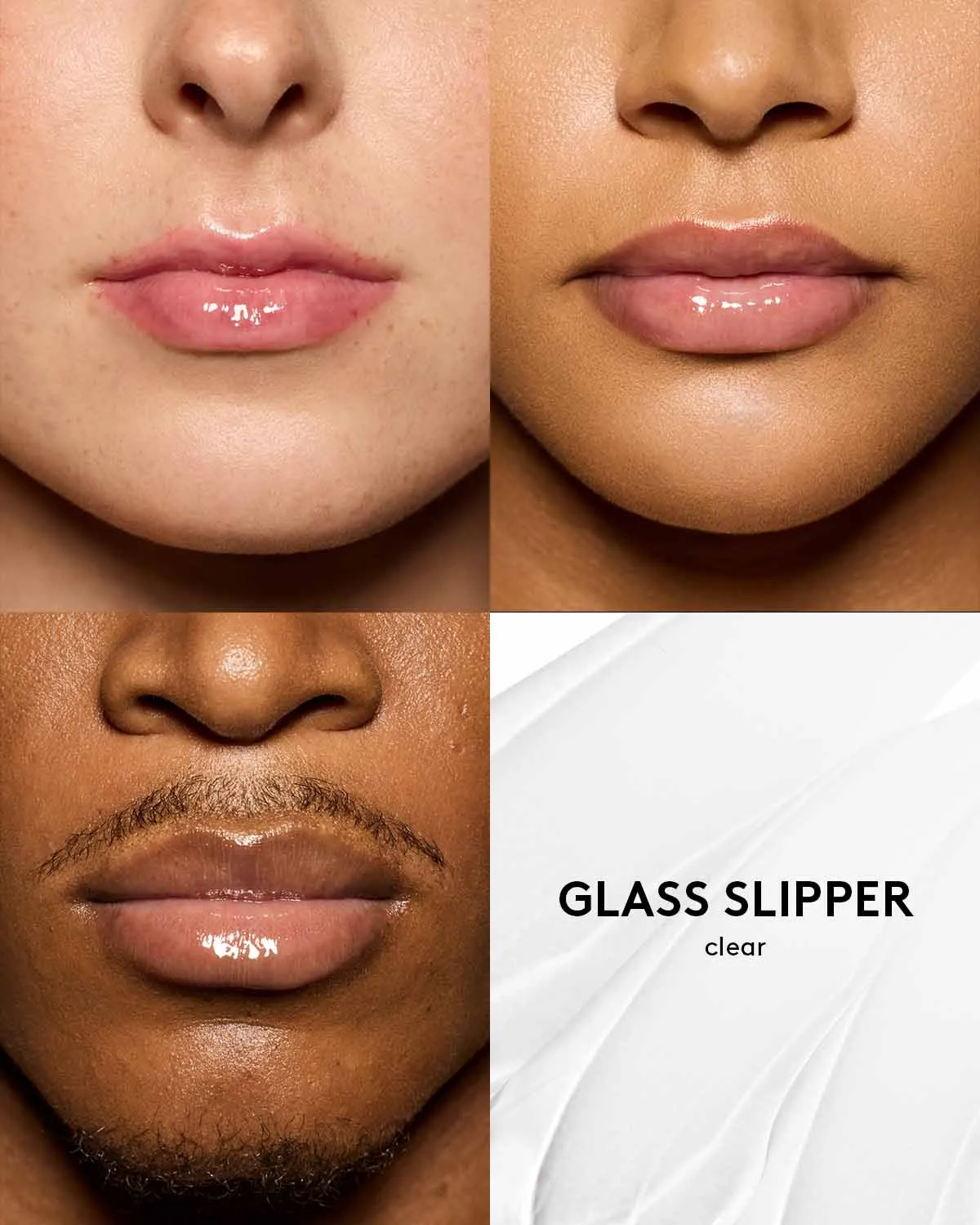 GLASS SLIPPER
clear