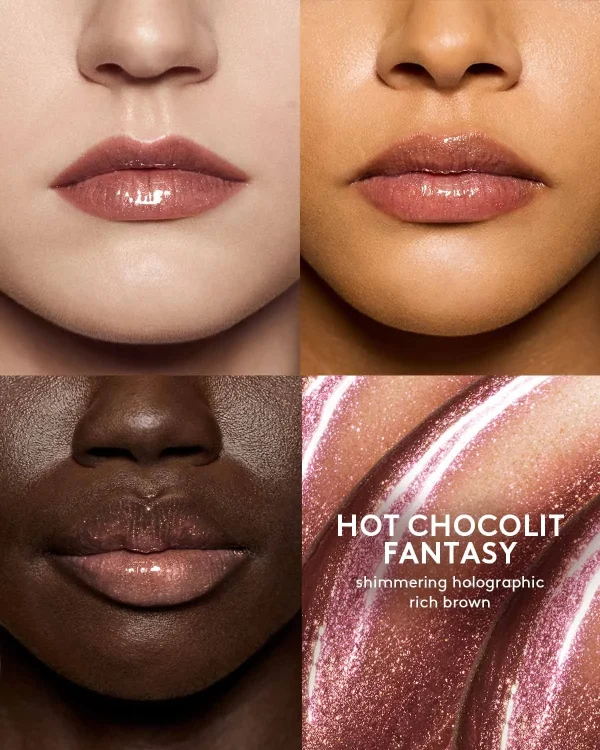 HOT CHOCOLIT FANTASY
shimmering holographic rich brown