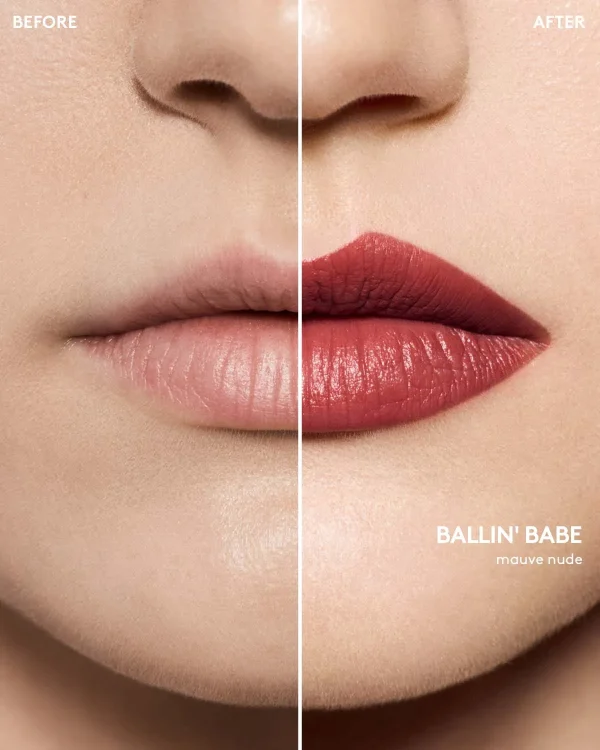 BEFORE

AFTER

BALLIN' BABE
mauve nude