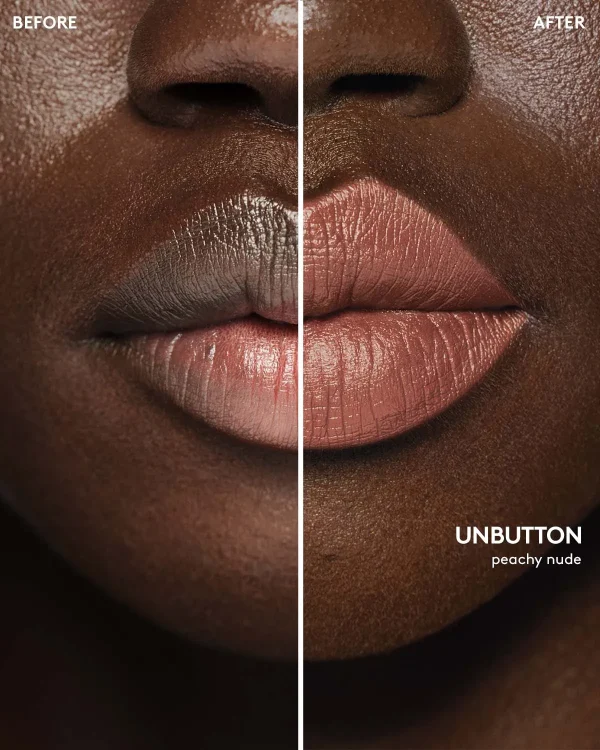 BEFORE

AFTER

UNBUTTON
peachy nude