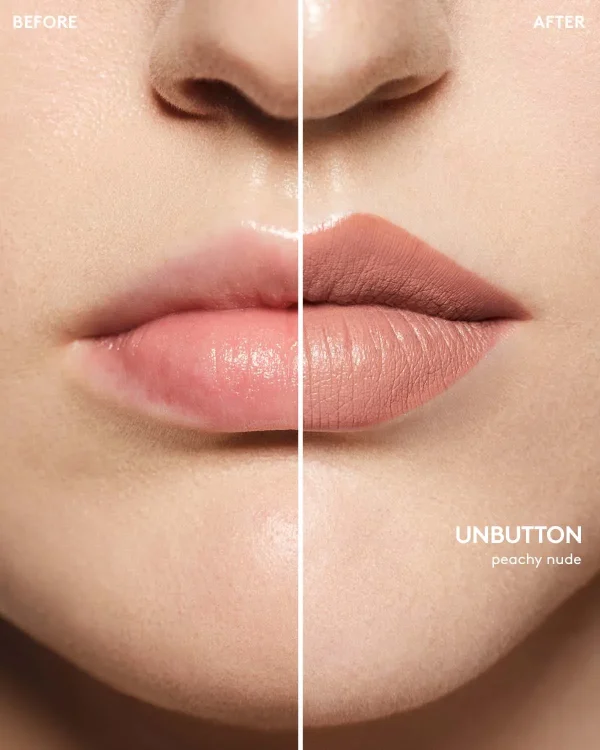 BEFORE

AFTER

UNBUTTON
peachy nude