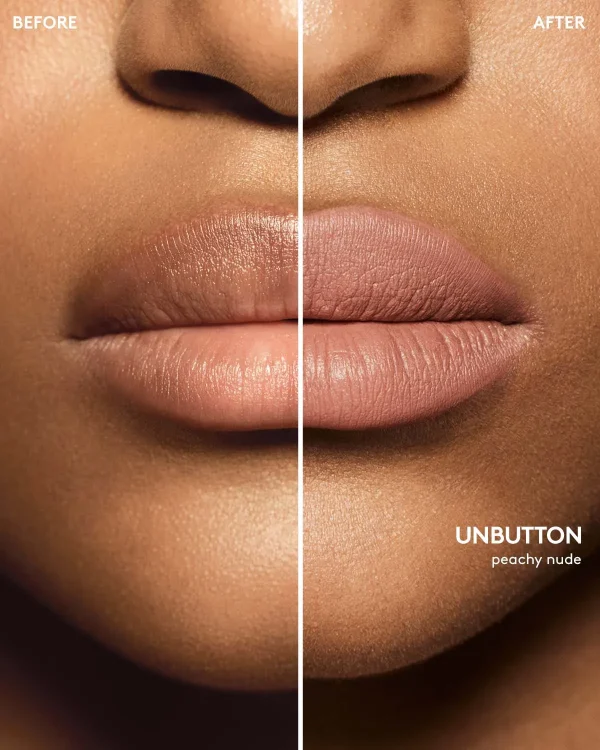 BEFORE

AFTER

UNBUTTON
peachy nude