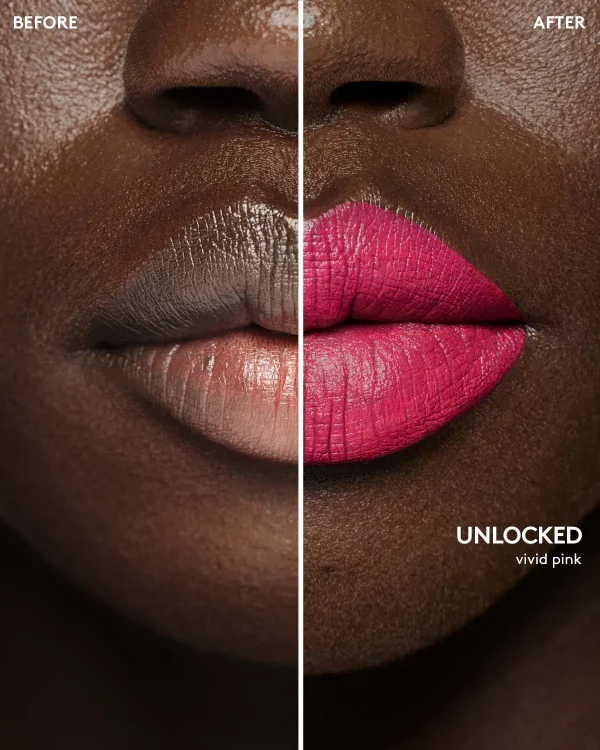 BEFORE

AFTER

UNLOCKED
vivid pink