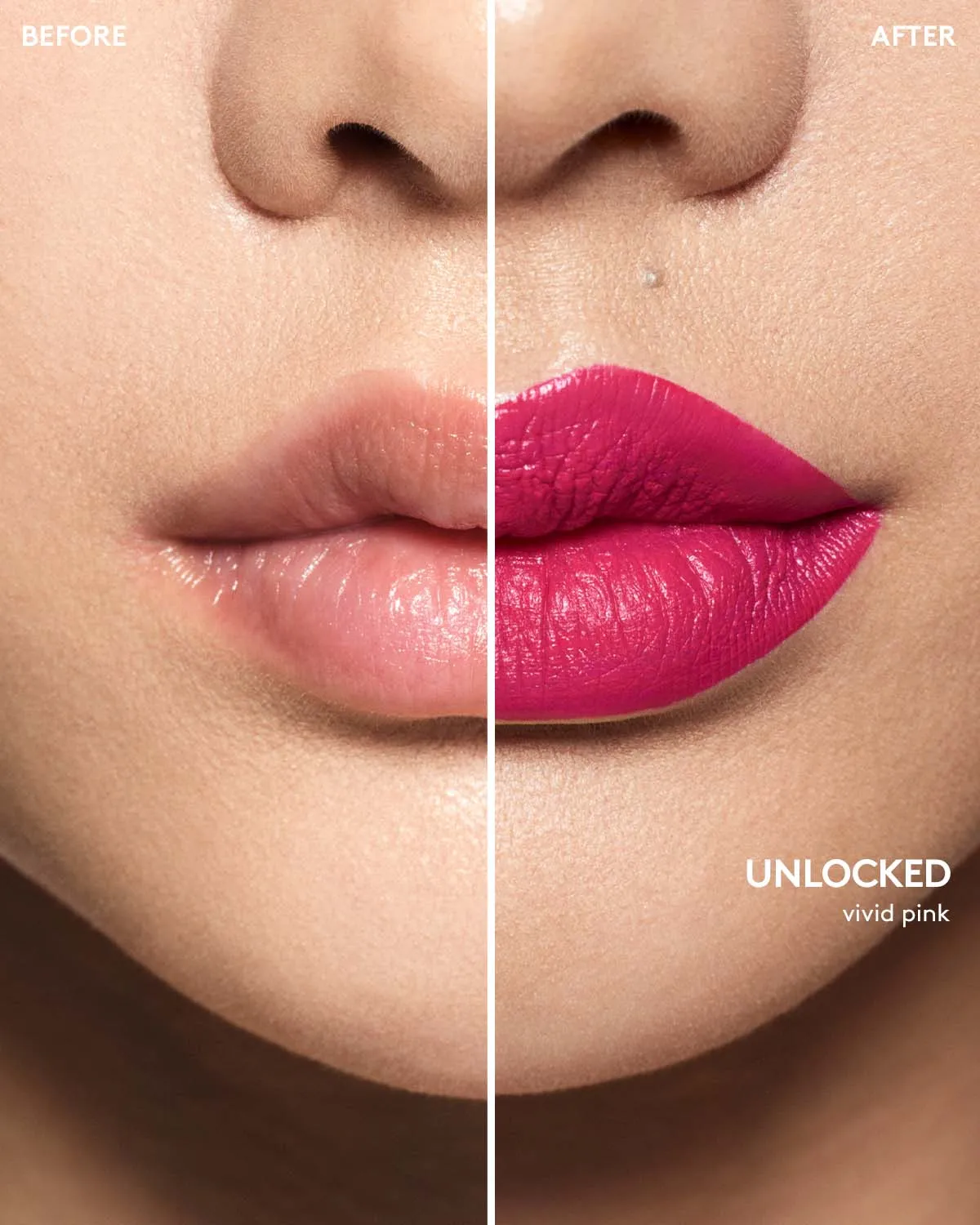 BEFORE

AFTER

UNLOCKED
vivid pink