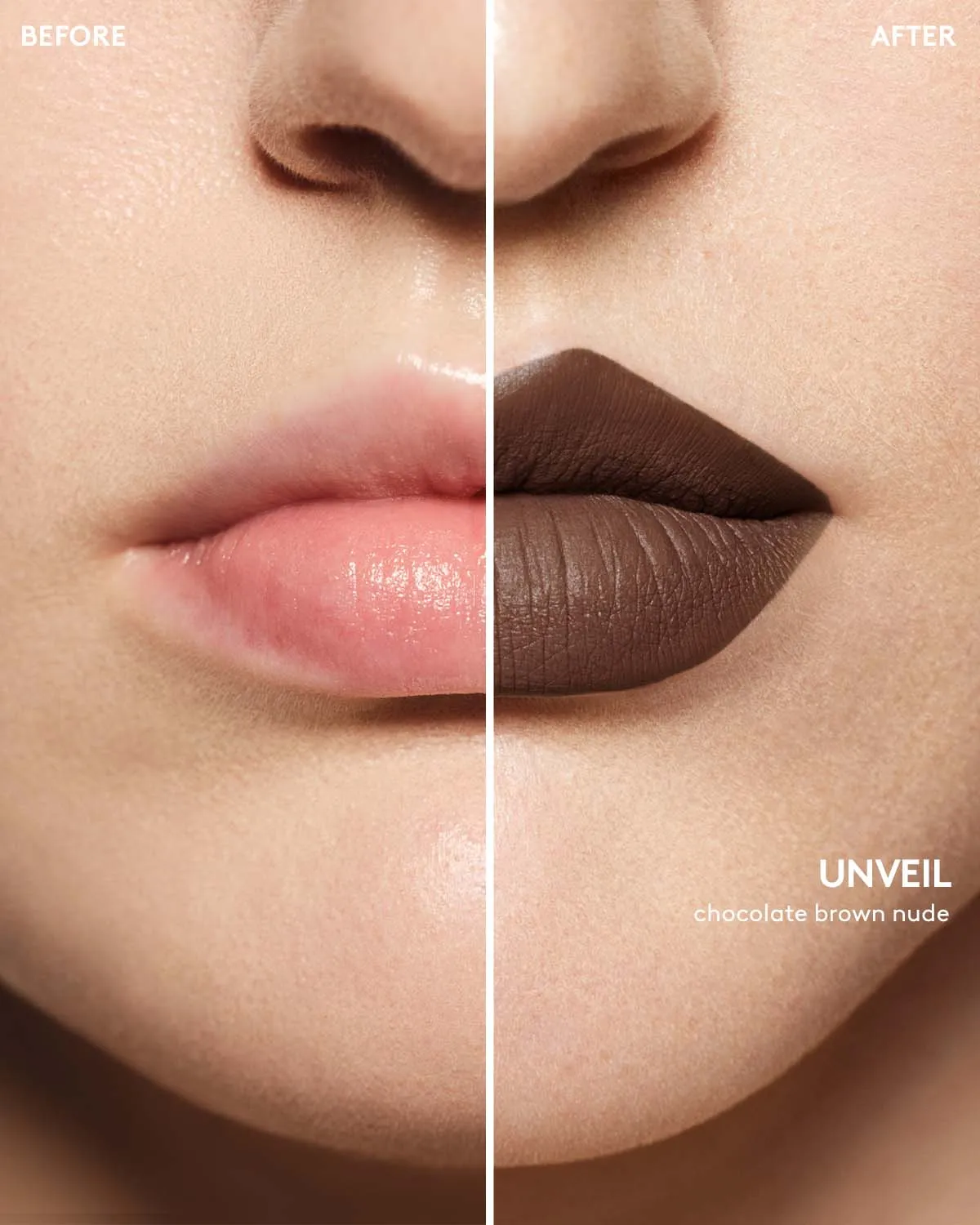 BEFORE

AFTER

UNVEIL
chocolate brown nude