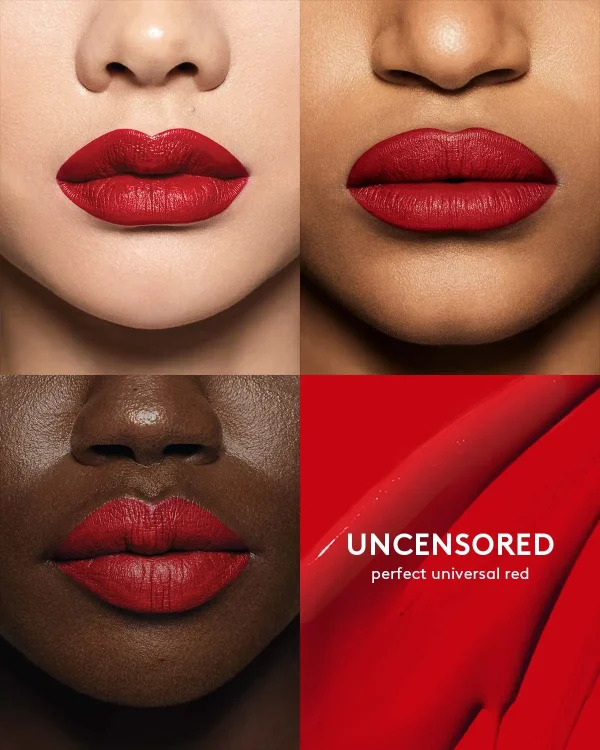 UNCENSORED
perfect universal red