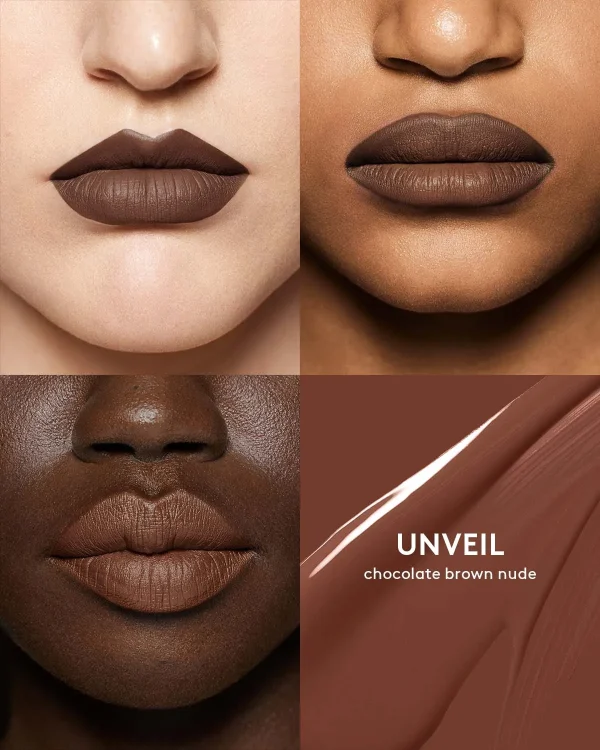 UNVEIL
chocolate brown nude