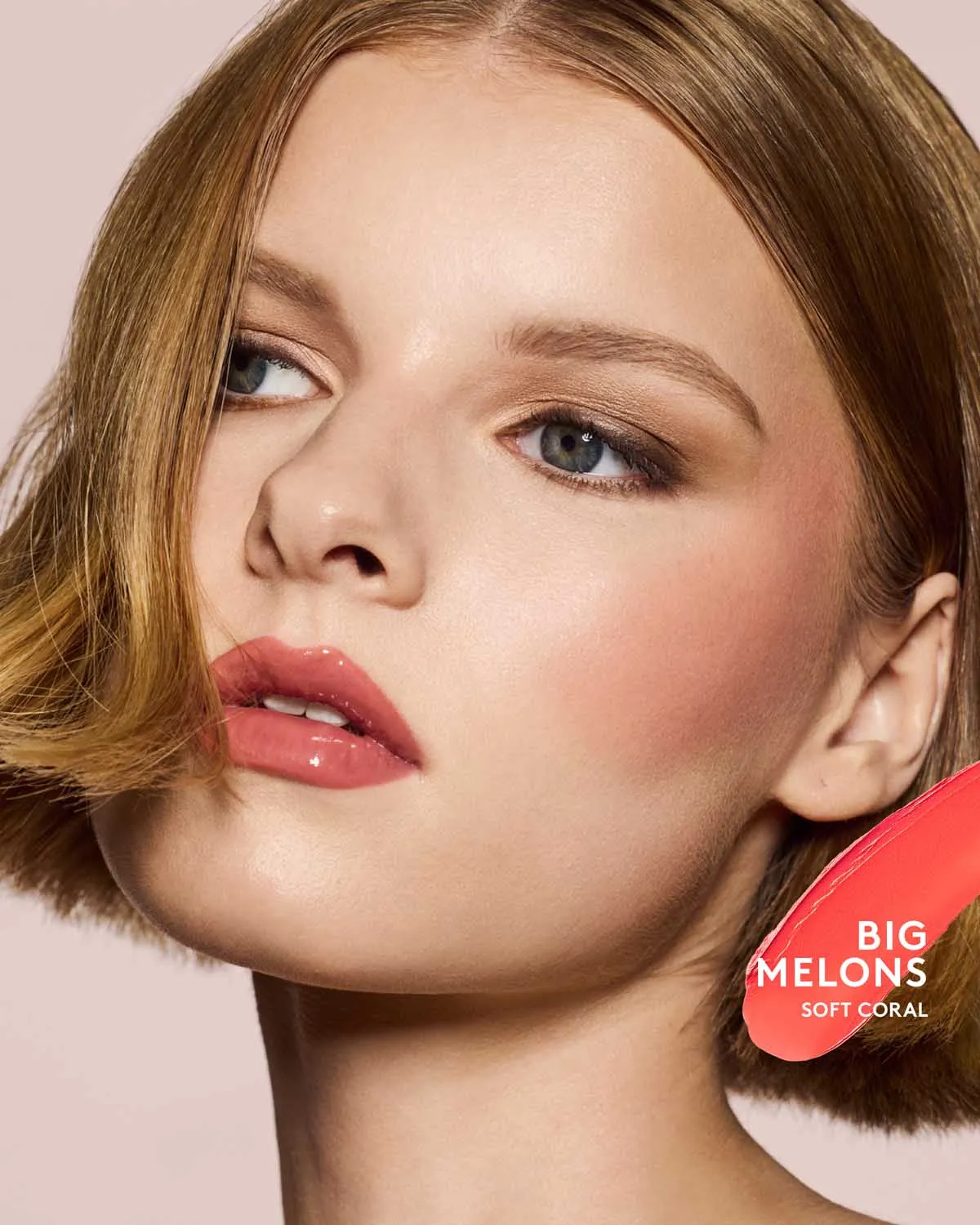 BIG
MELONS
SOFT CORAL