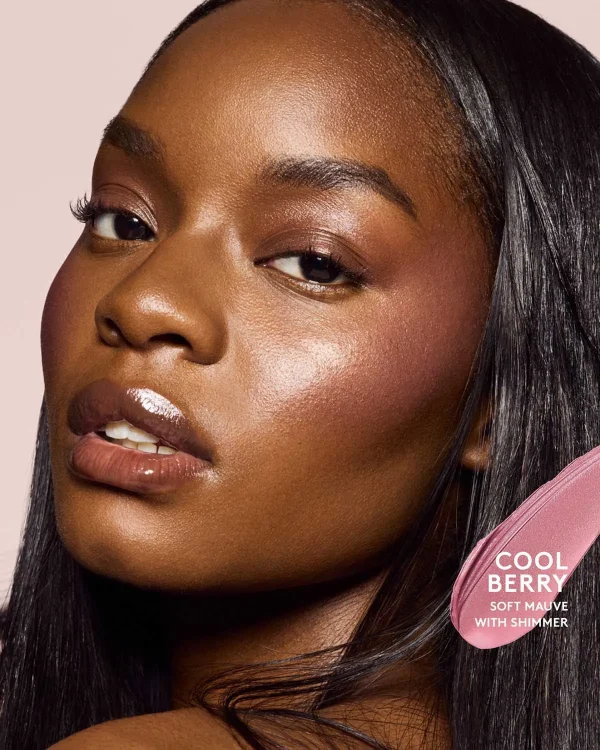 COOL BERRY
SOFT MAUVE WITH SHIMMER