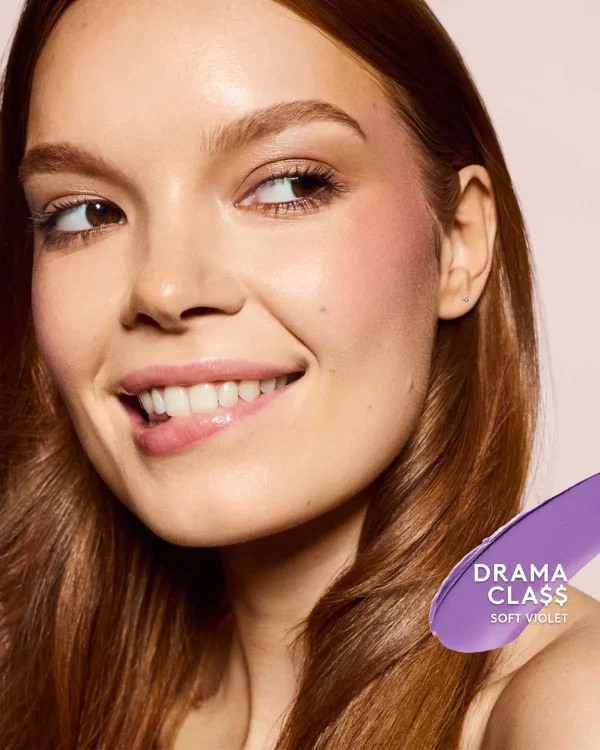 DRAMA CLA$$
SOFT VIOLET