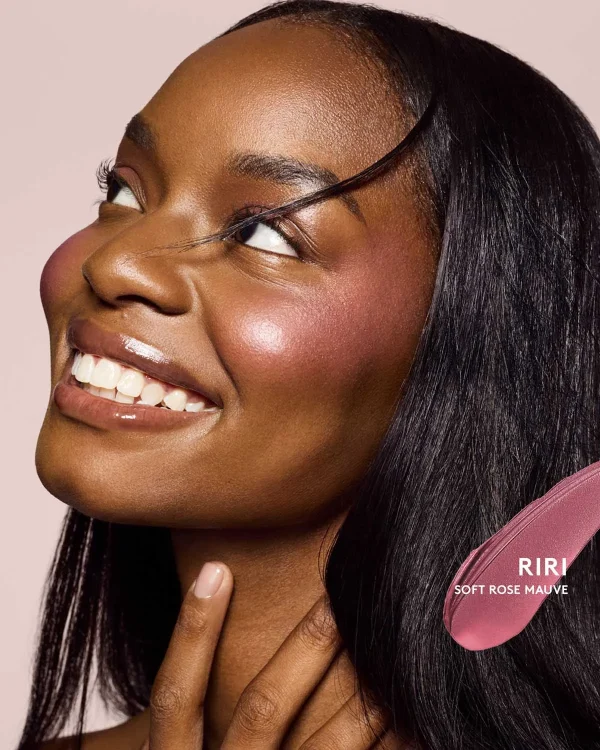 RIRI
SOFT ROSE MAUVE