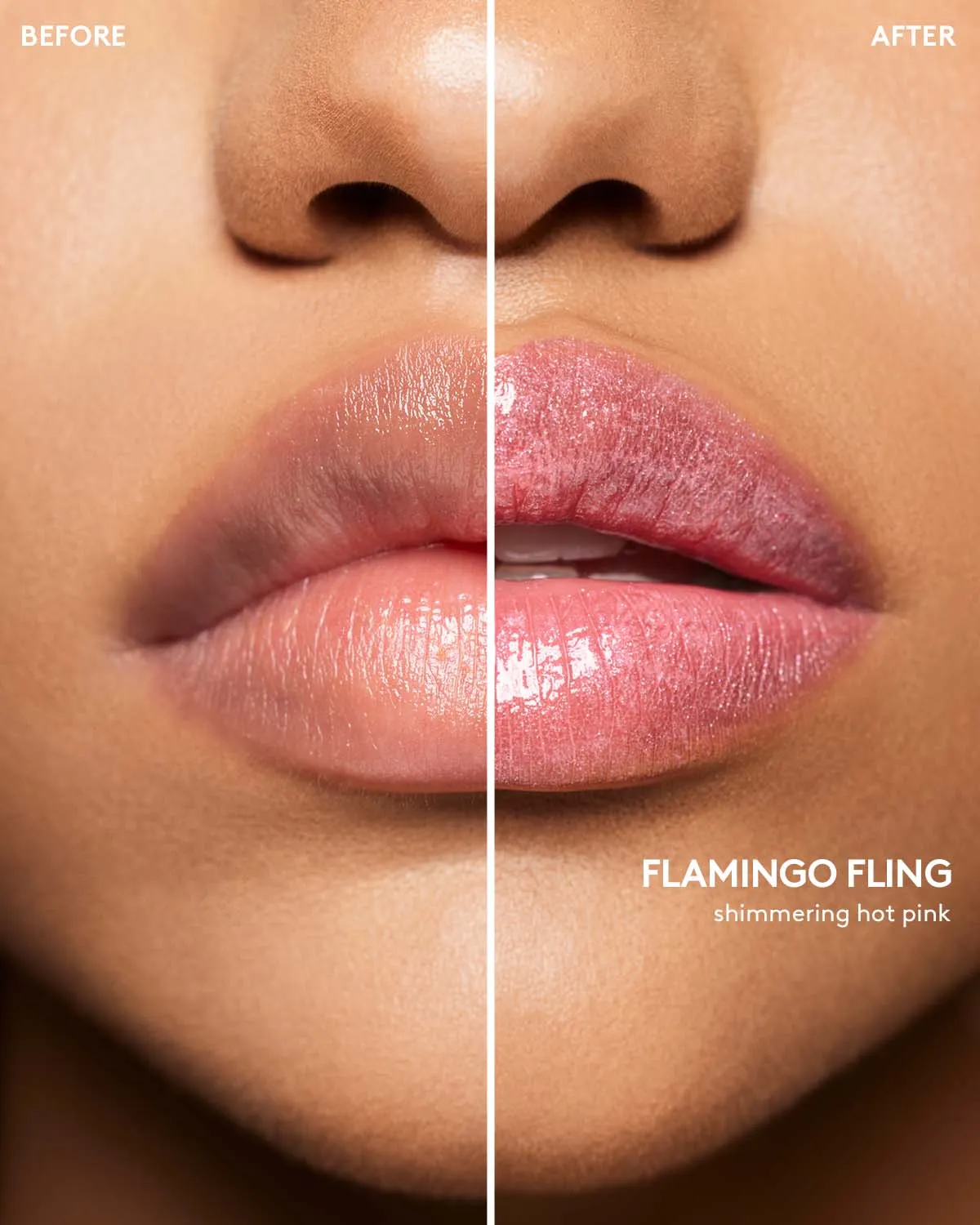 BEFORE

AFTER

FLAMINGO FLING
shimmering hot pink