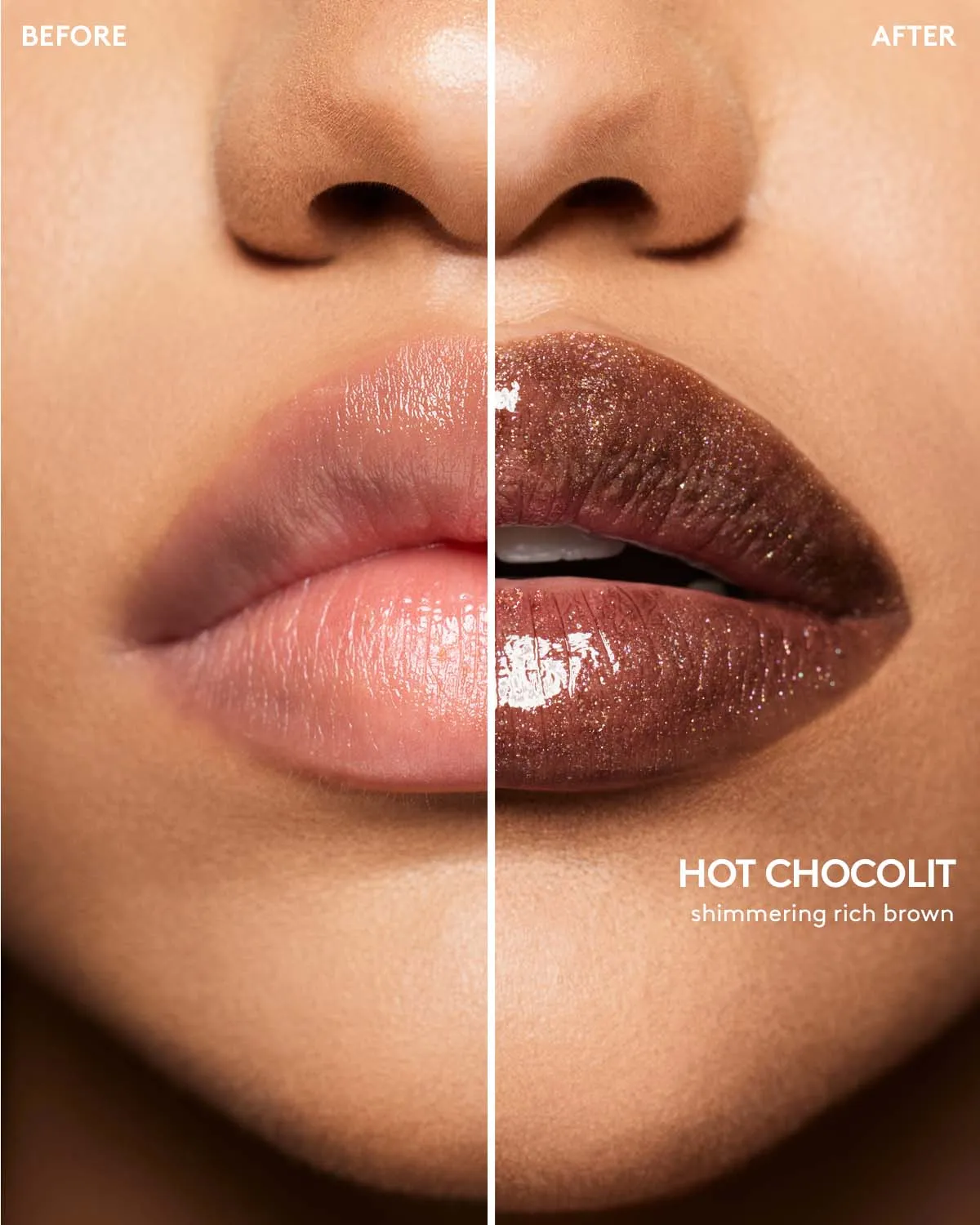 BEFORE

AFTER

HOT CHOCOLIT
shimmering rich brown