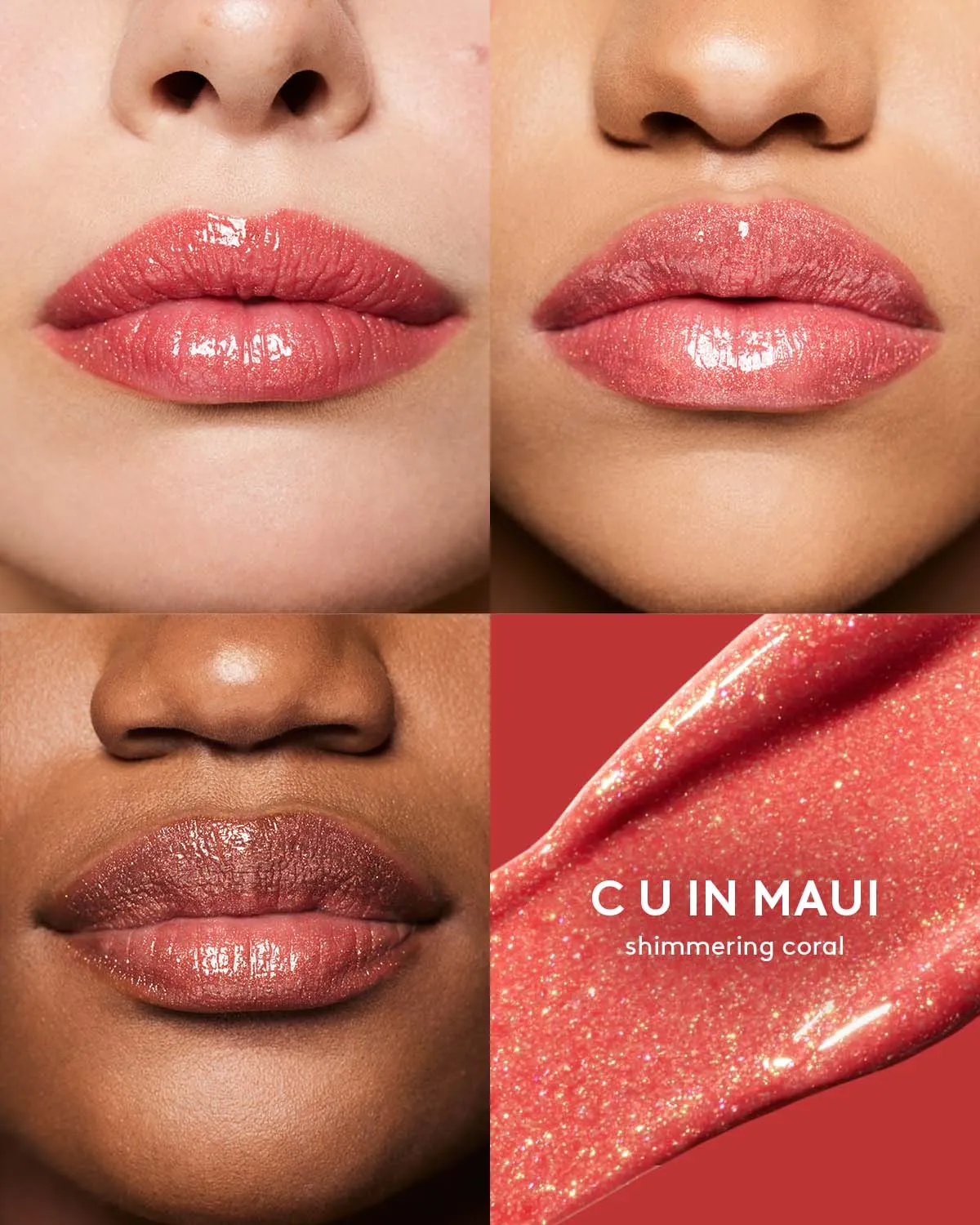 C U IN MAUI
shimmering coral