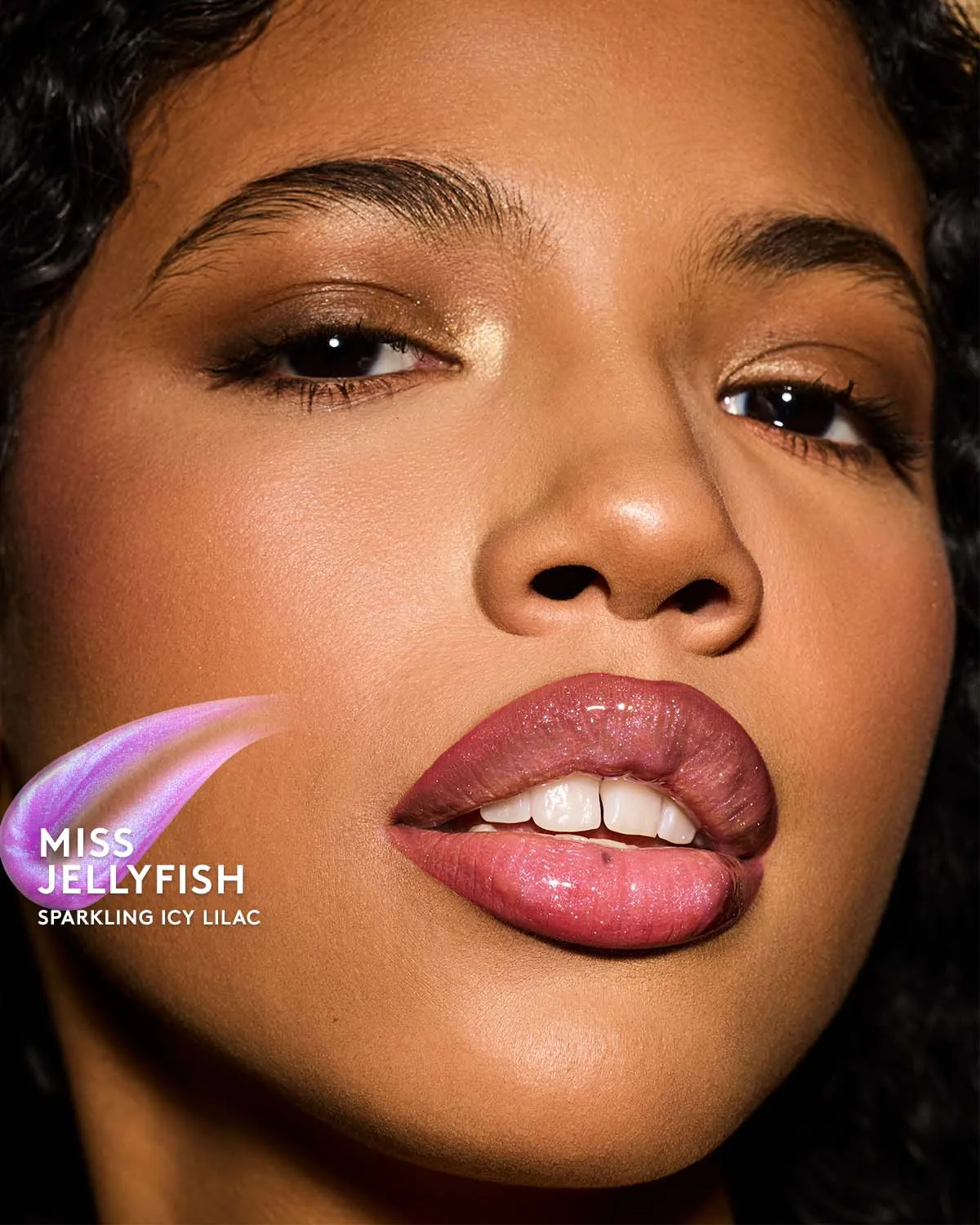 MISS JELLYFISH
SPARKLING ICY LILAC