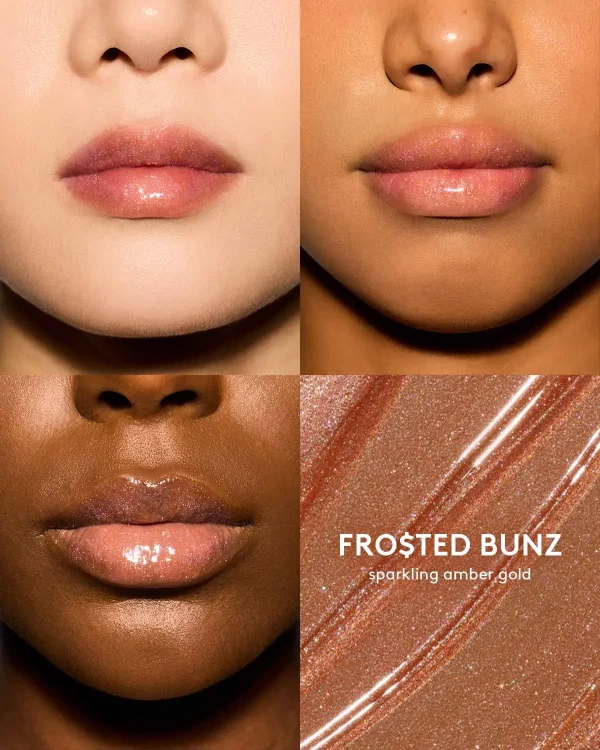 FRO$TED BUNZ
sparkling amber gold