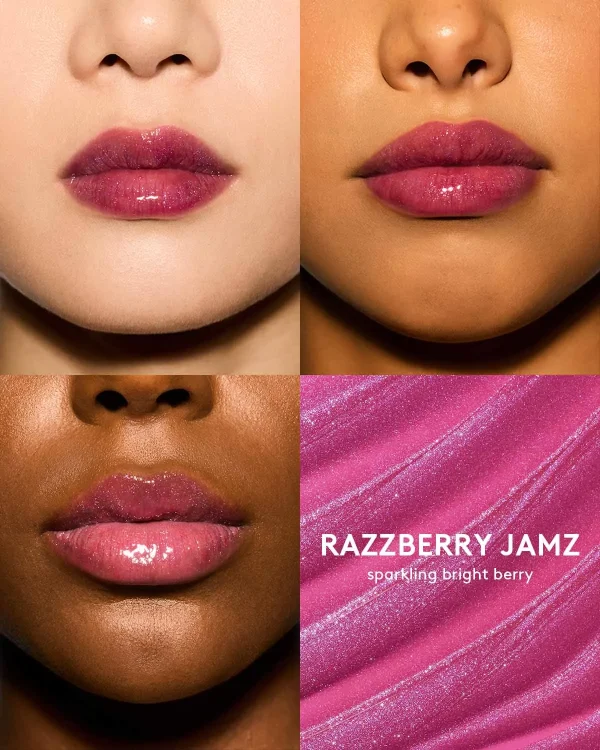 RAZZBERRY JAMZ
sparkling bright berry