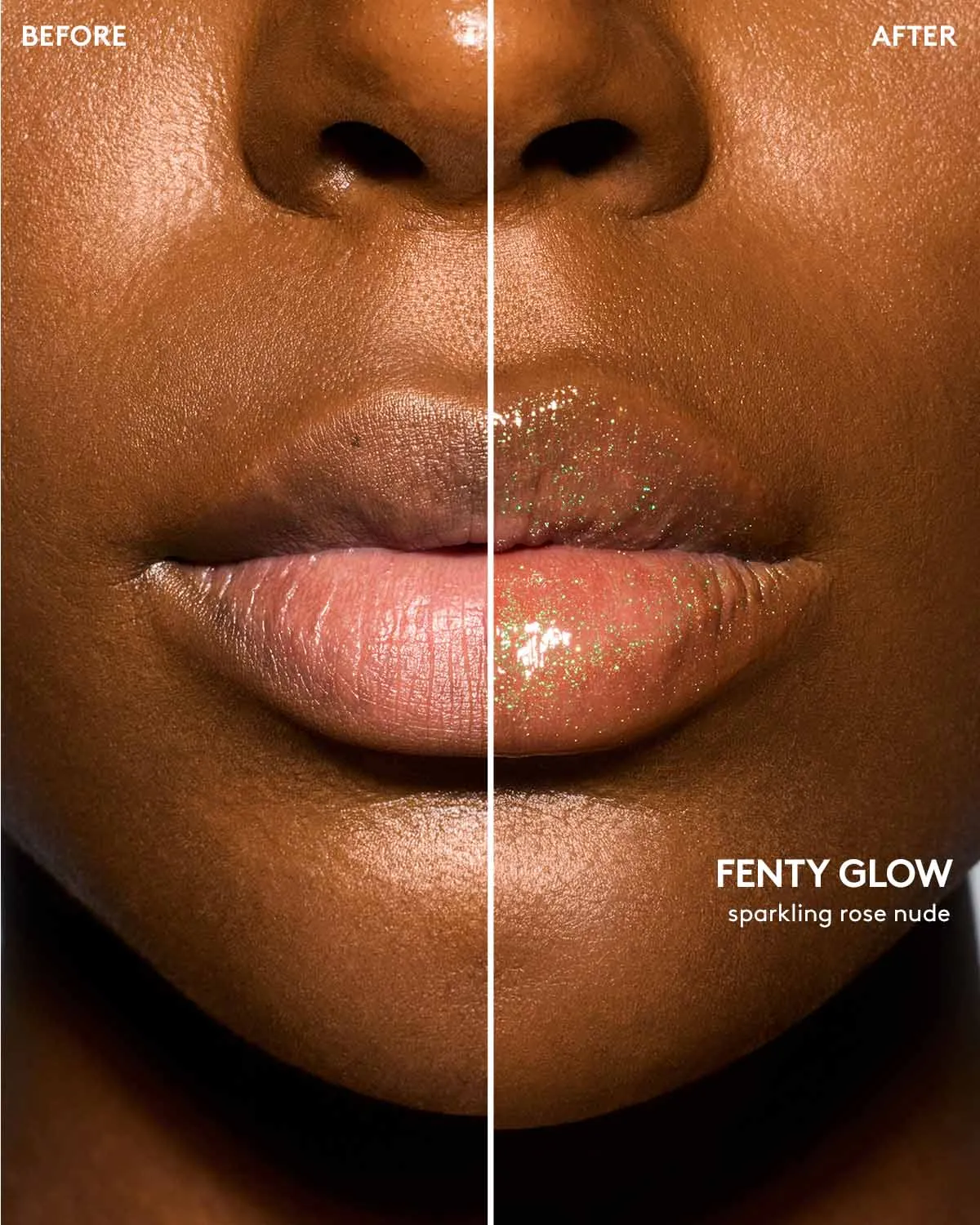 BEFORE

AFTER

FENTY GLOW
sparkling rose nude