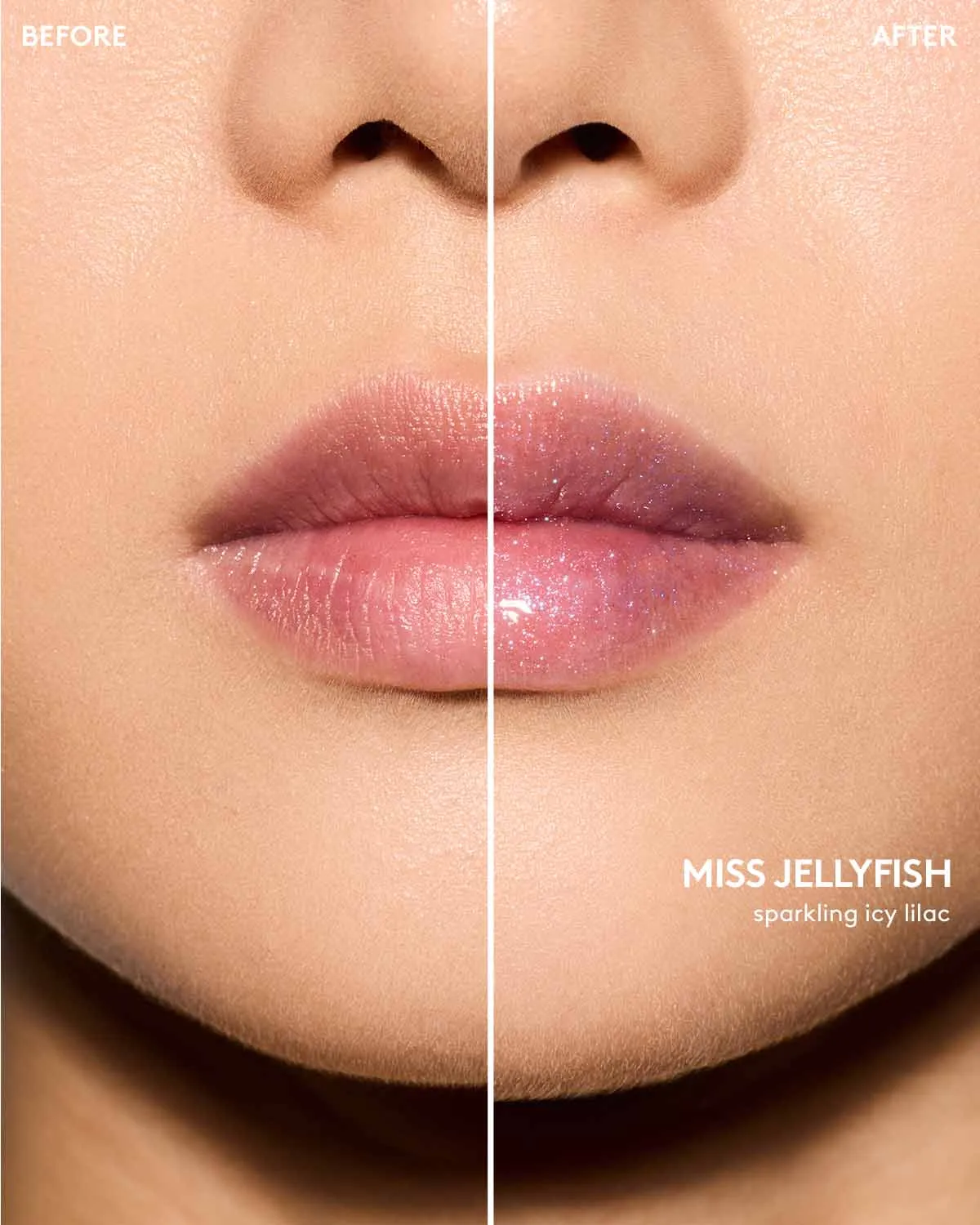 BEFORE

AFTER

MISS JELLYFISH
sparkling icy lilac