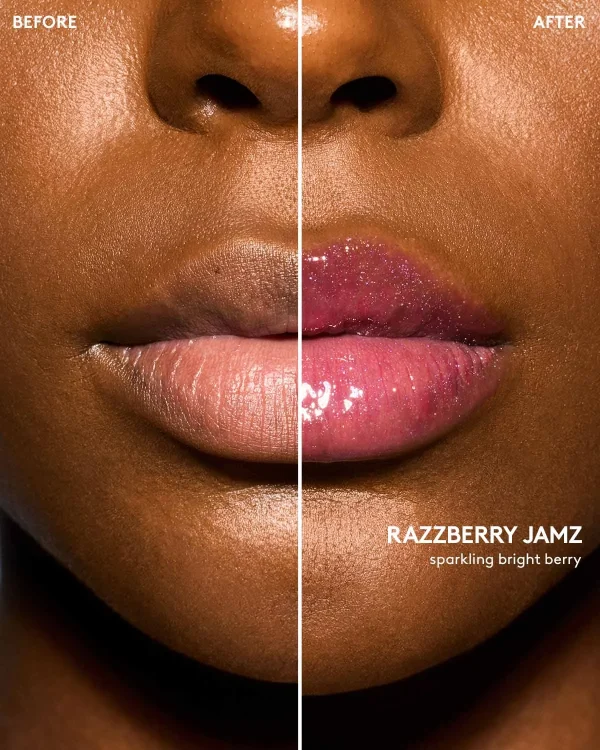 BEFORE

AFTER

RAZZBERRY JAMZ
sparkling bright berry