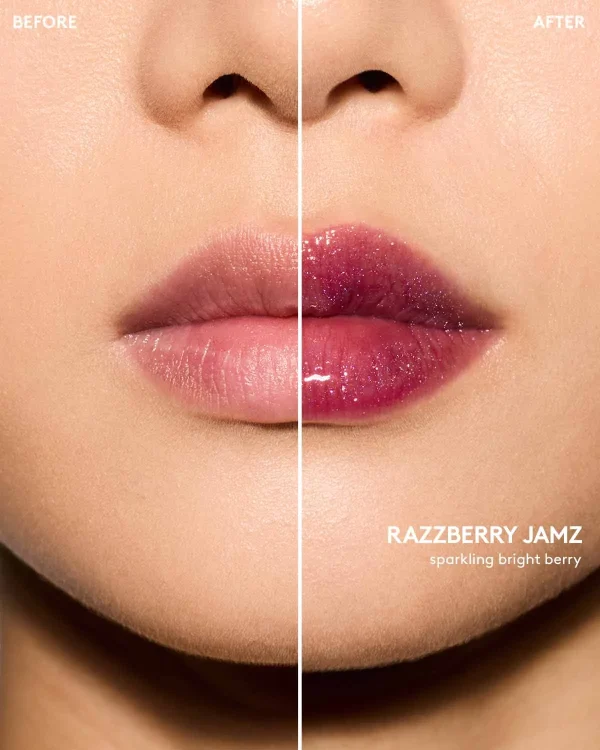 BEFORE

AFTER

RAZZBERRY JAMZ
sparkling bright berry