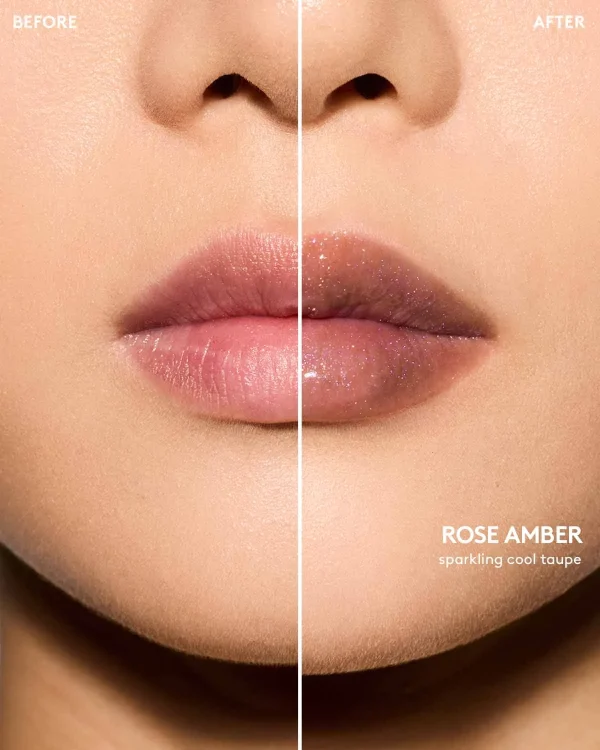 BEFORE

AFTER

ROSE AMBER
sparkling cool taupe