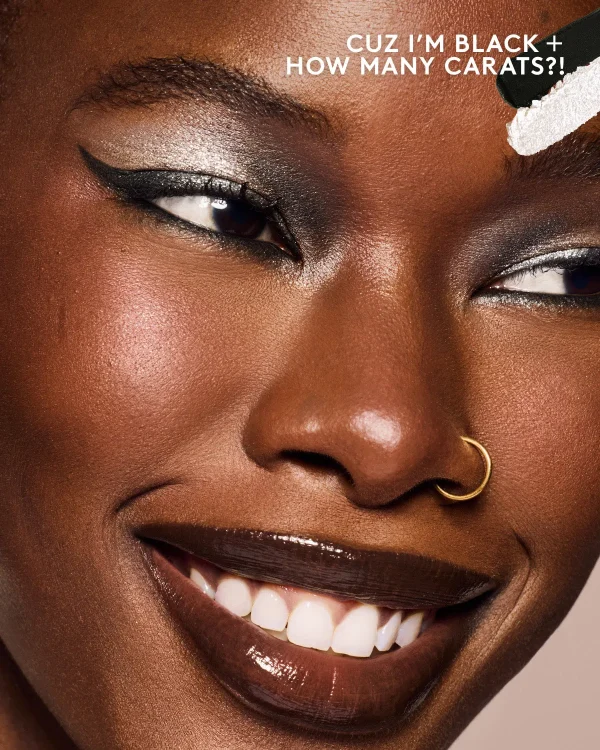 CUZ I'M BLACK +
HOW MANY CARATS?!