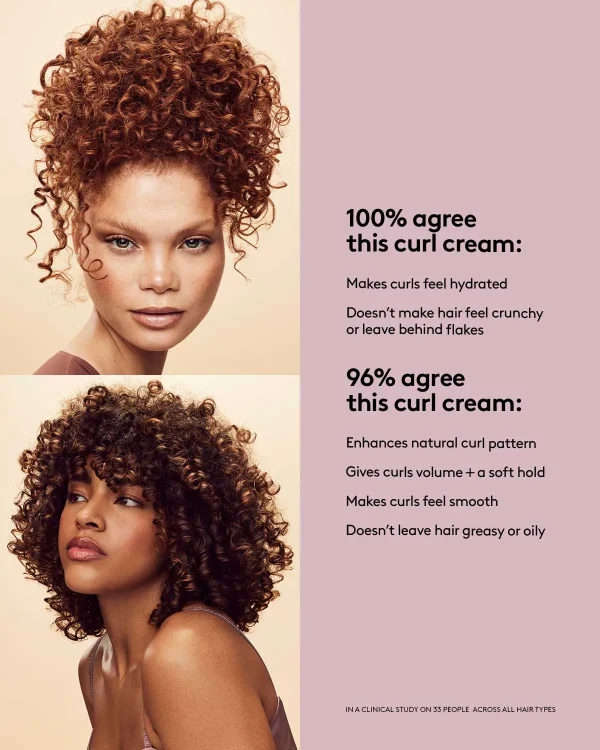 100% agree this curl cream:

Makes curls feel hydrated

Doesn't make hair feel crunchy or leave behind flakes

96% agree this curl cream:

Enhances natural curl pattern

Gives curls volume + a soft hold

Makes curls feel smooth

Doesn't leave hair greasy or oily

IN A CLINICAL STUDY ON 33 PEOPLE ACROSS ALL HAIR TYPES