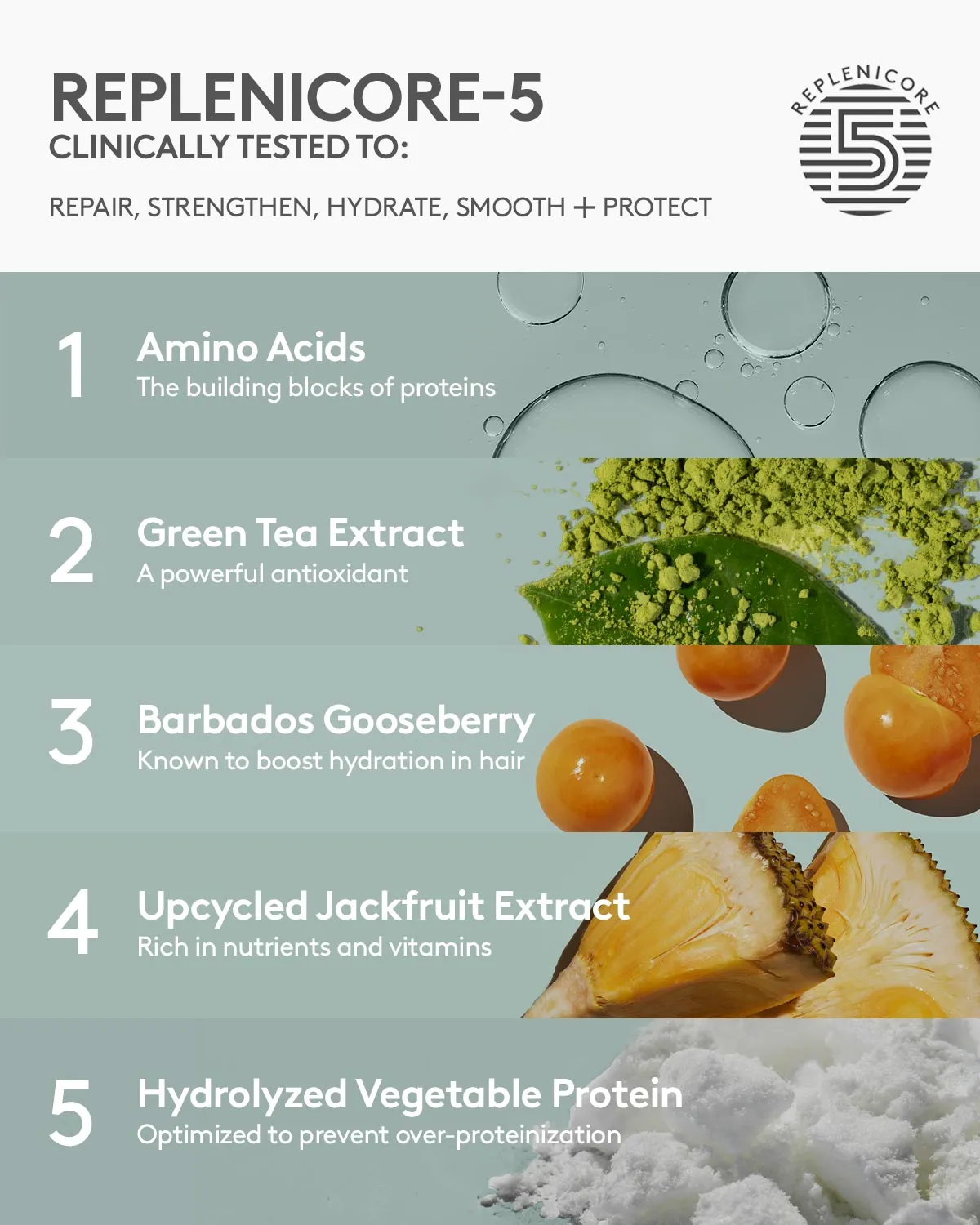 REPLENICORE-5
CLINICALLY TESTED TO:

REPAIR, STRENGTHEN, HYDRATE, SMOOTH + PROTECT

REPLENICORE
5

1 Amino Acids
The building blocks of proteins

2 Green Tea Extract
A powerful antioxidant

3 Barbados Gooseberry
Known to boost hydration in hair

4 Upcycled Jackfruit Extract
Rich in nutrients and vitamins

5 Hydrolyzed Vegetable Protein
Optimized to prevent over-proteinization