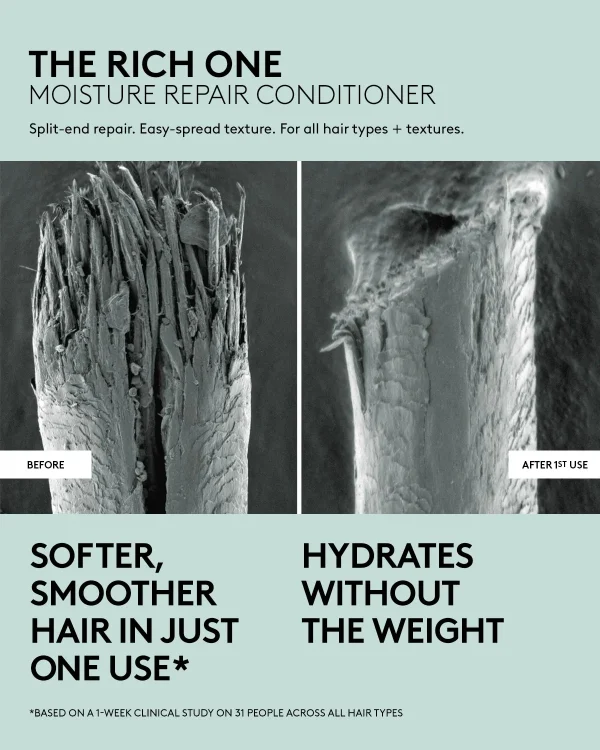 THE RICH ONE
MOISTURE REPAIR CONDITIONER

Split-end repair. Easy-spread texture. For all hair types + textures.

BEFORE

AFTER 1ST USE

SOFTER, SMOOTHER HAIR IN JUST ONE USE*

HYDRATES WITHOUT THE WEIGHT

*BASED ON A 1-WEEK CLINICAL STUDY ON 31 PEOPLE ACROSS ALL HAIR TYPES