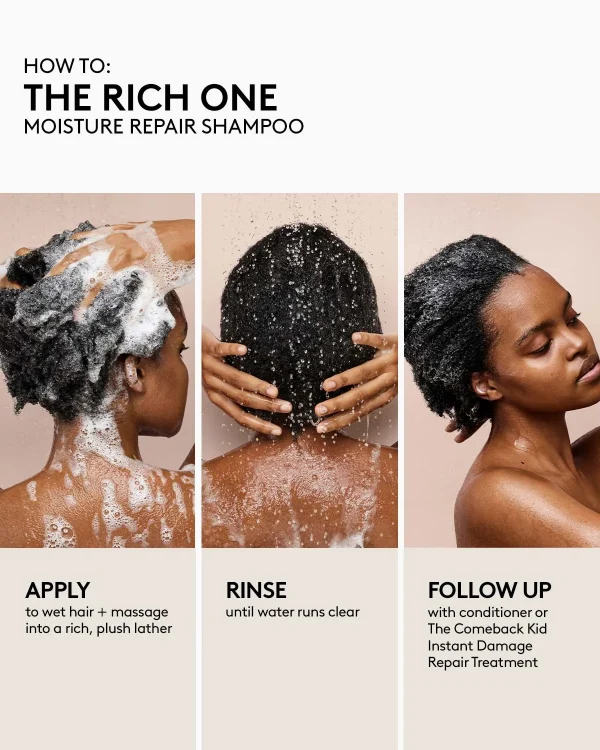 HOW TO:
THE RICH ONE
MOISTURE REPAIR SHAMPOO

APPLY
to wet hair + massage into a rich, plush lather

RINSE
until water runs clear

FOLLOW UP
with conditioner or The Comeback Kid Instant Damage Repair Treatment