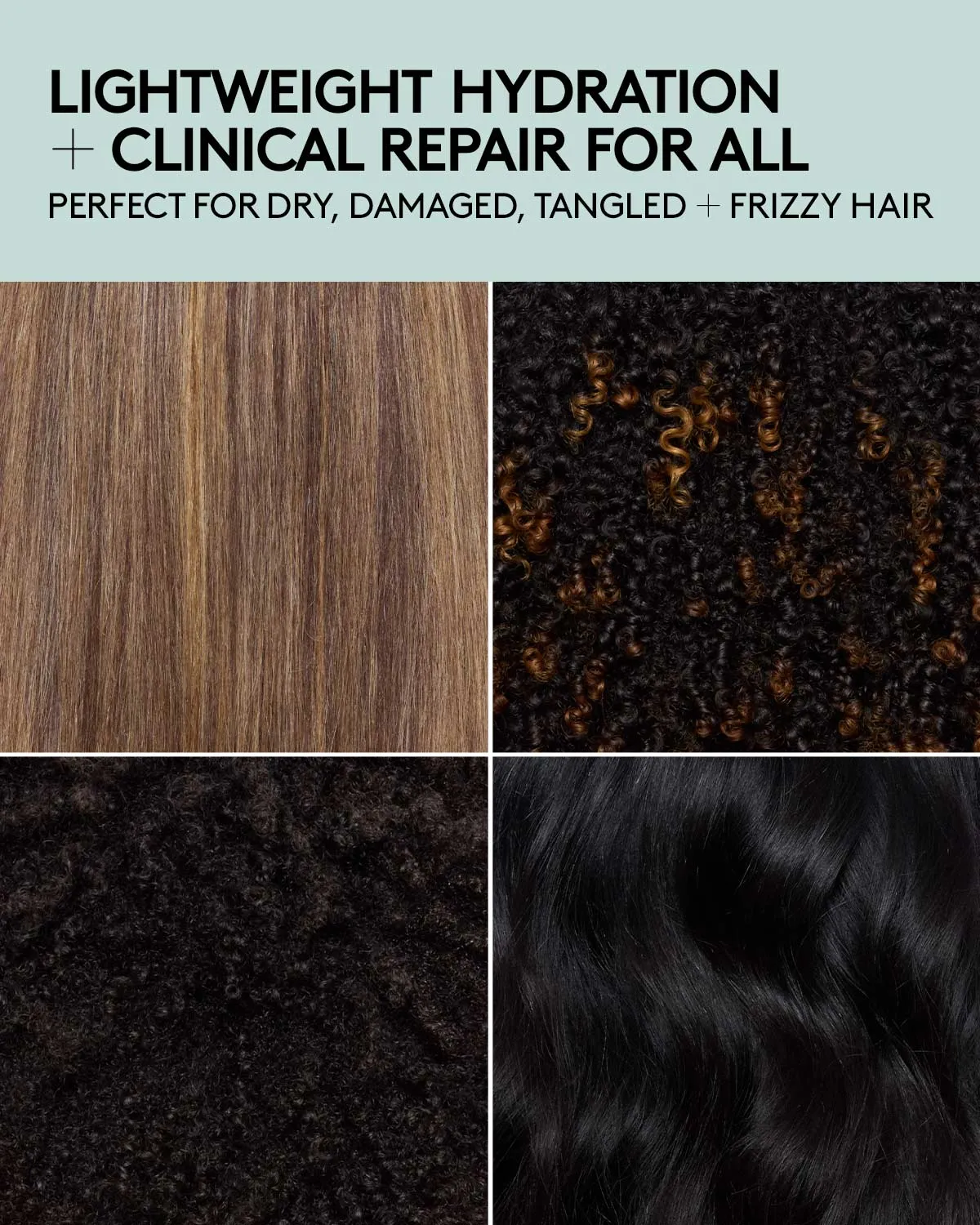 LIGHTWEIGHT HYDRATION + CLINICAL REPAIR FOR ALL

PERFECT FOR DRY, DAMAGED, TANGLED + FRIZZY HAIR