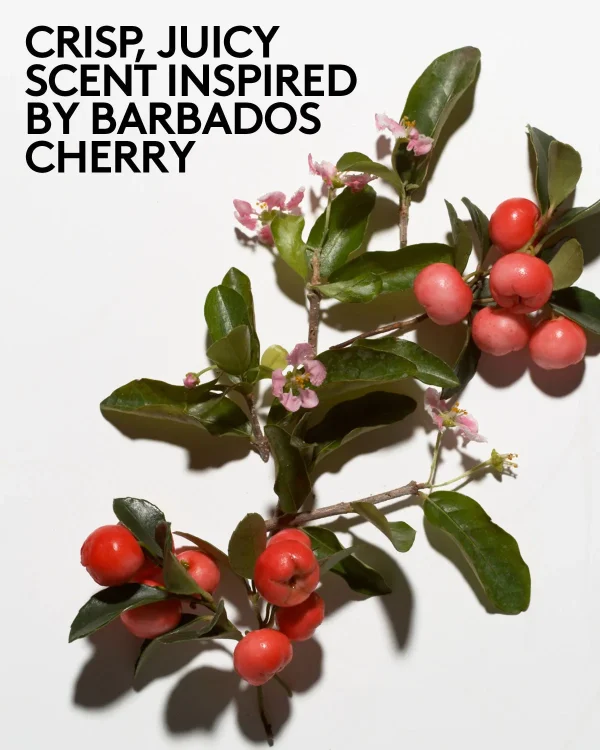 CRISP, JUICY SCENT INSPIRED BY BARBADOS CHERRY