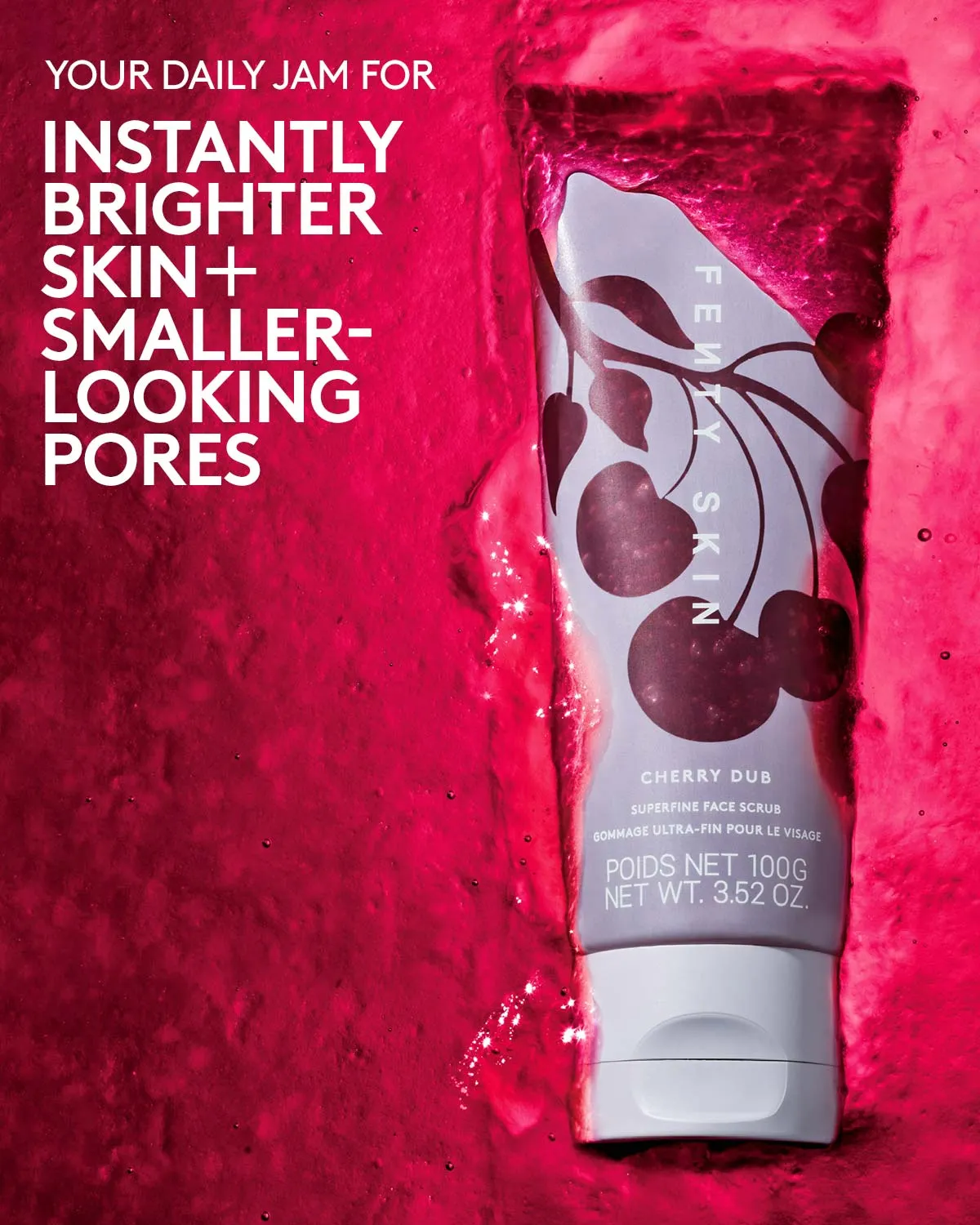 YOUR DAILY JAM FOR

INSTANTLY BRIGHTER SKIN+ SMALLER-LOOKING PORES

FENTY SKIN

CHERRY DUB

SUPERFINE FACE SCRUB
GOMMAGE ULTRA-FIN POUR LE VISAGE

POIDS NET 100G
NET WT. 3.52 OZ.