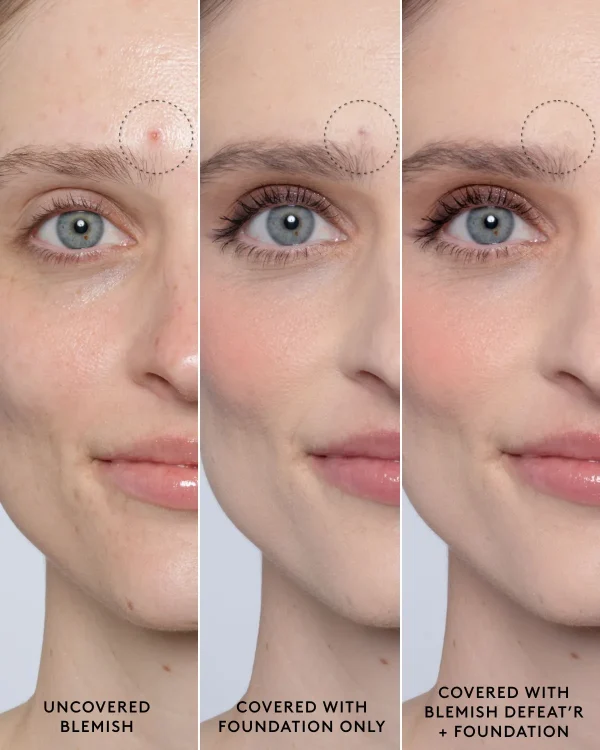 UNCOVERED BLEMISH

COVERED WITH FOUNDATION ONLY

COVERED WITH BLEMISH DEFEAT'R + FOUNDATION