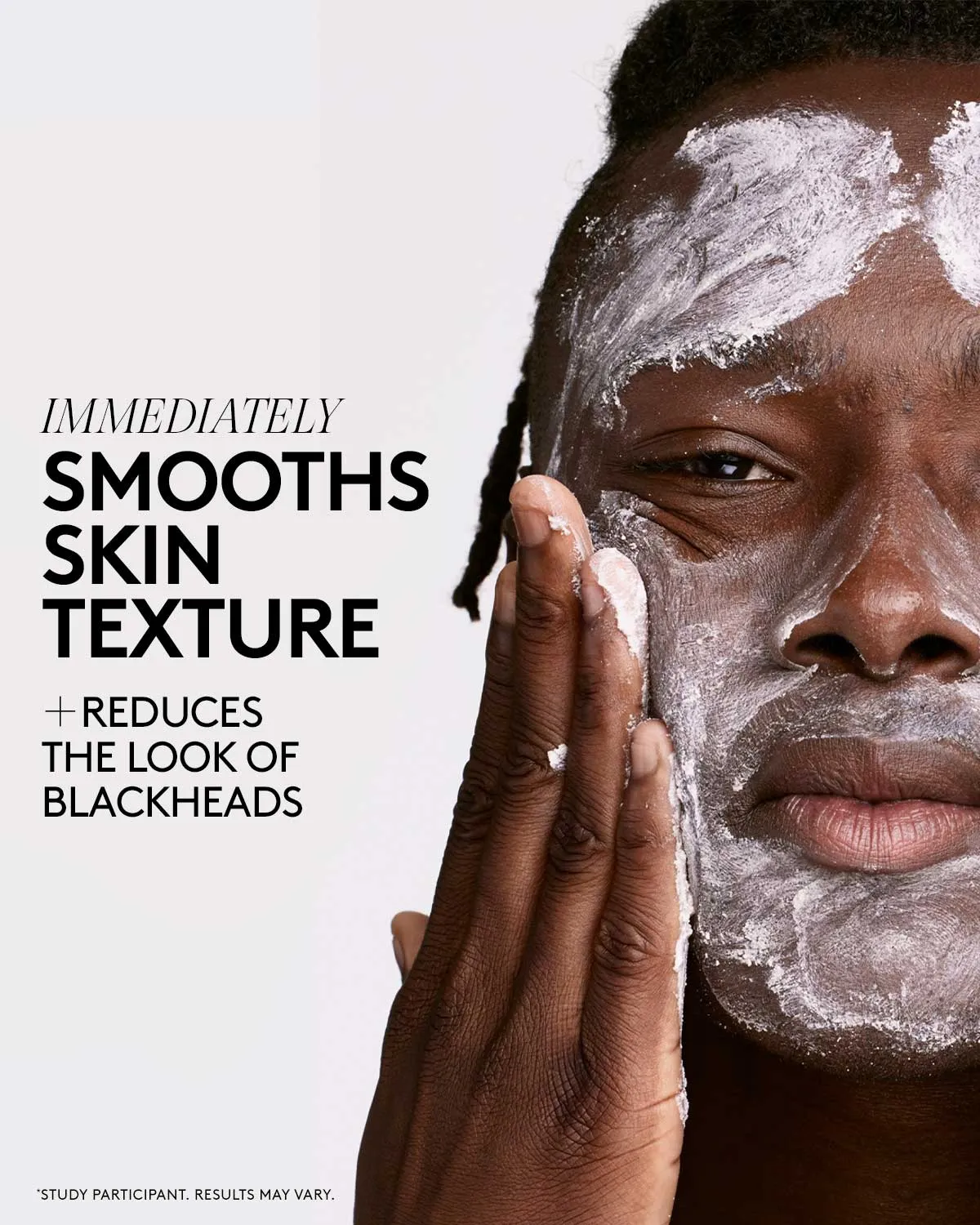 IMMEDIATELY
SMOOTHS SKIN TEXTURE

+REDUCES THE LOOK OF BLACKHEADS

*STUDY PARTICIPANT. RESULTS MAY VARY.