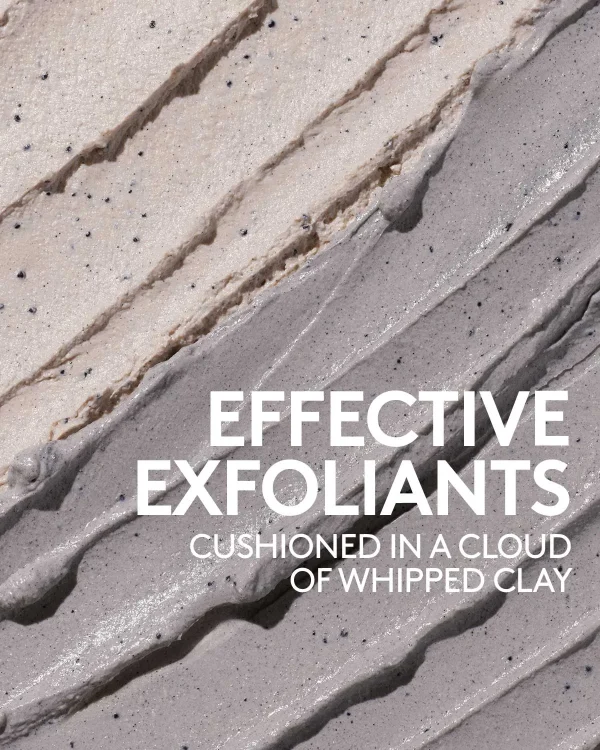 EFFECTIVE EXFOLIANTS

CUSHIONED IN A CLOUD OF WHIPPED CLAY