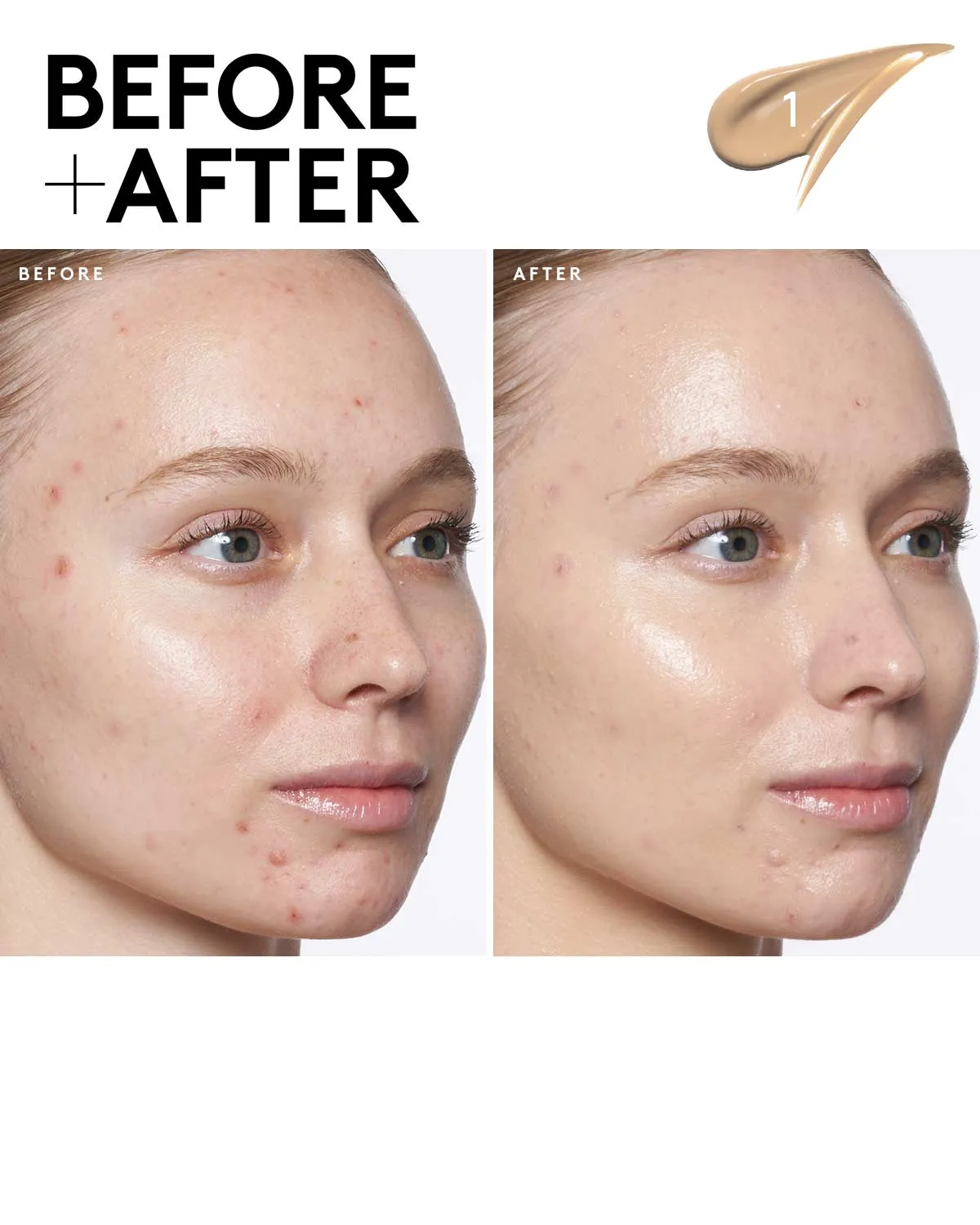 BEFORE
+AFTER

1

BEFORE

AFTER