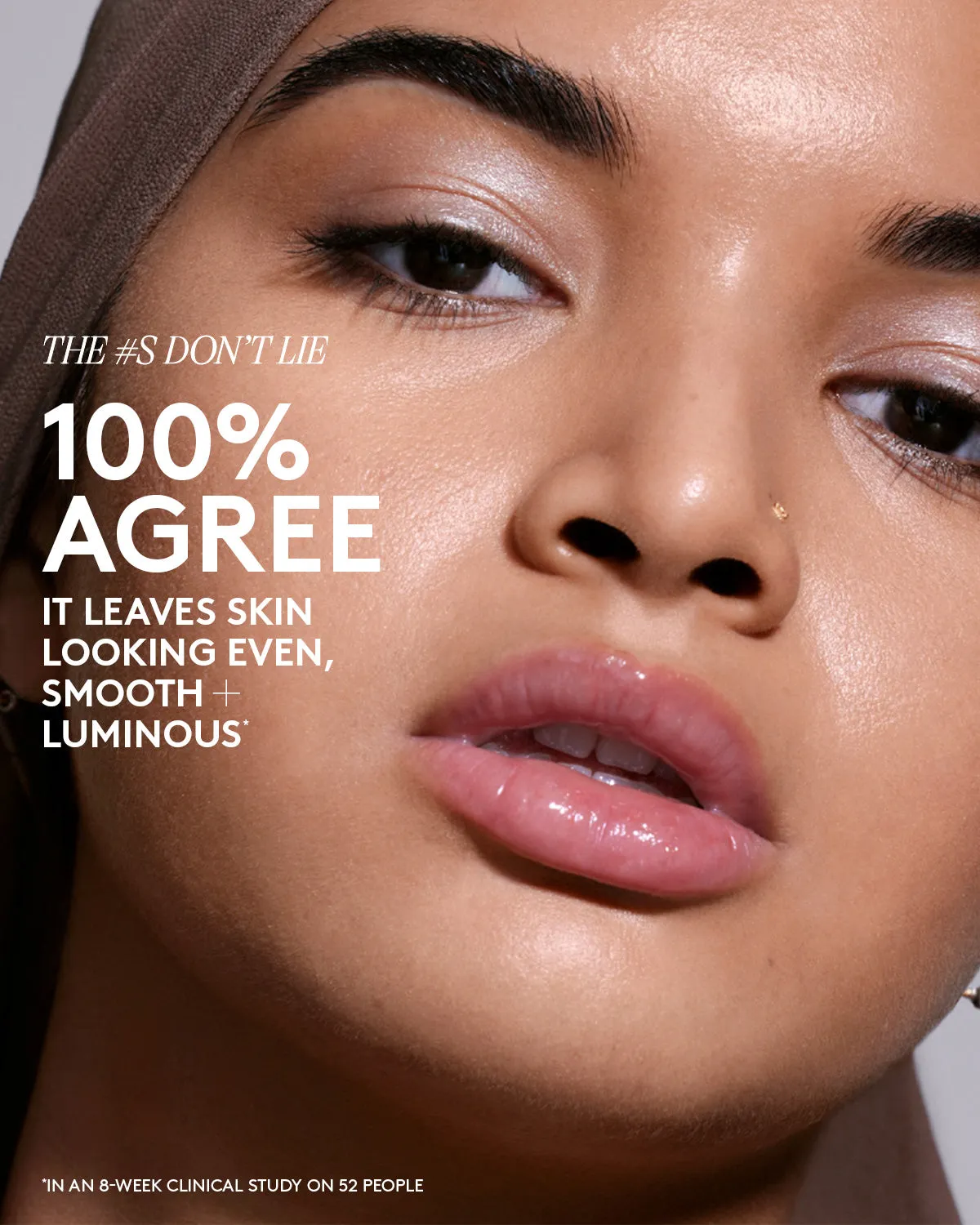 THE #S DON'T LIE

100% AGREE

IT LEAVES SKIN LOOKING EVEN, SMOOTH + LUMINOUS*

*IN AN 8-WEEK CLINICAL STUDY ON 52 PEOPLE