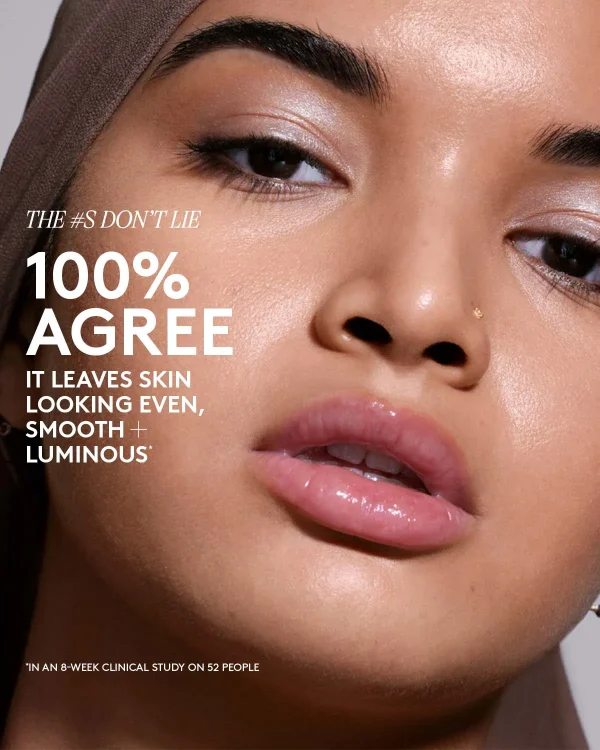 THE #S DON'T LIE

100% AGREE

IT LEAVES SKIN LOOKING EVEN, SMOOTH + LUMINOUS*

*IN AN 8-WEEK CLINICAL STUDY ON 52 PEOPLE