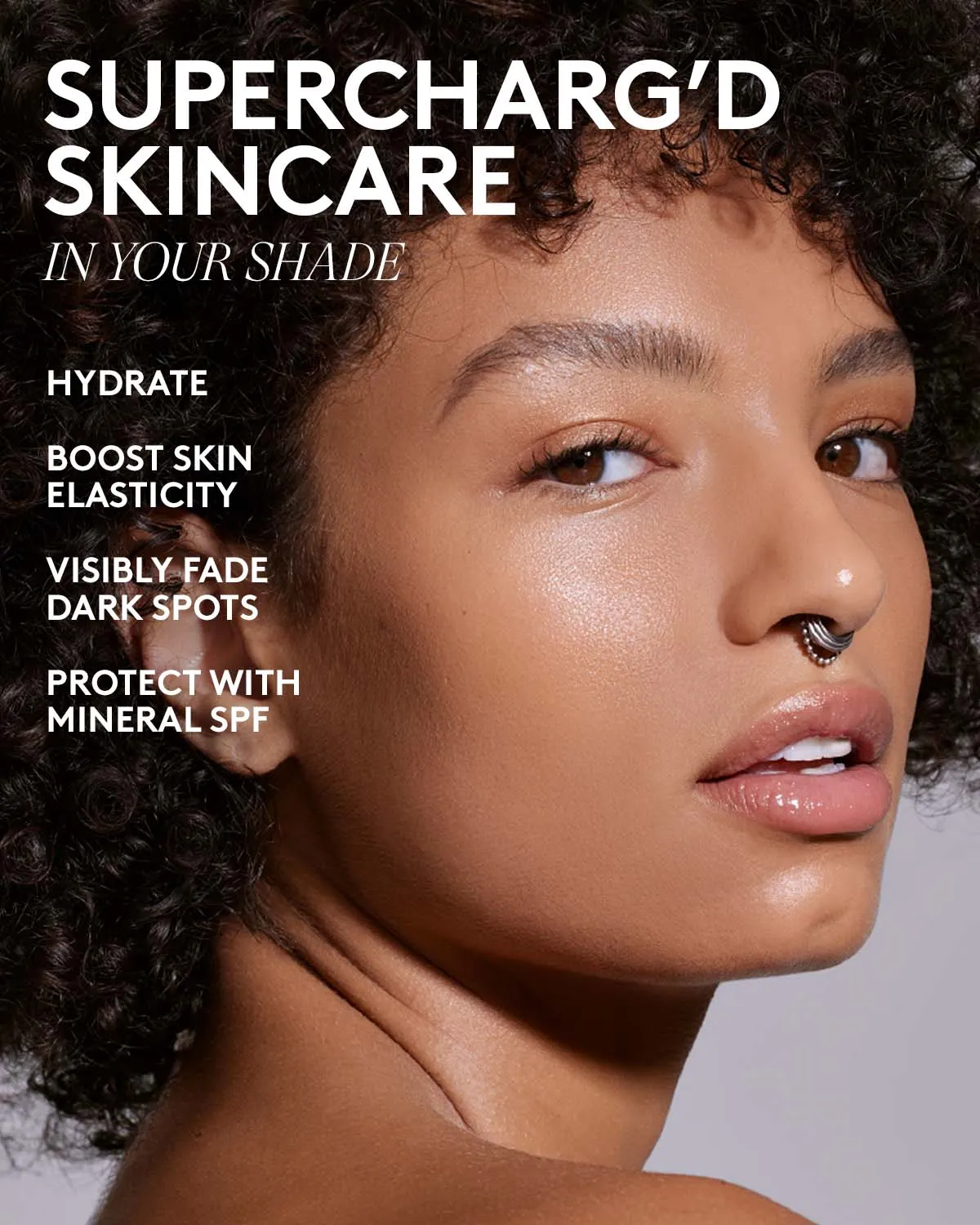 SUPERCHARG'D SKINCARE

IN YOUR SHADE

HYDRATE

BOOST SKIN ELASTICITY

VISIBLY FADE DARK SPOTS

PROTECT WITH MINERAL SPF