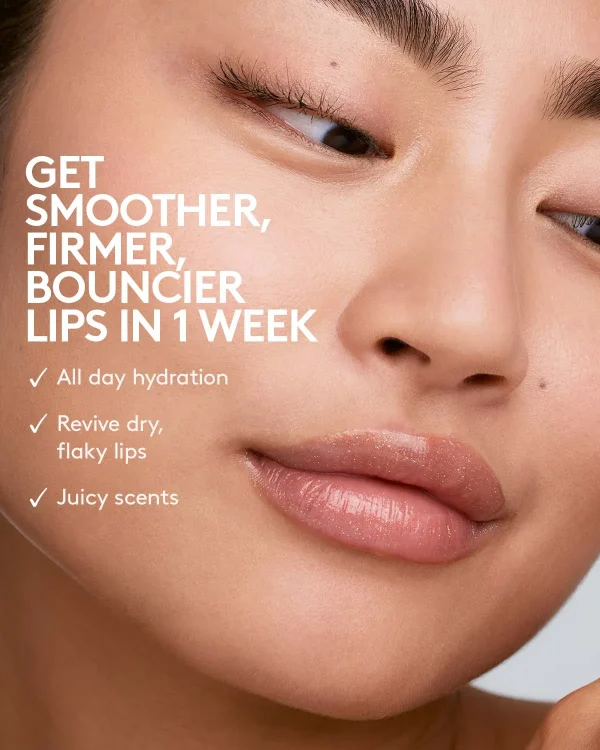 GET SMOOTHER, FIRMER, BOUNCIER LIPS IN 1 WEEK

✓ All day hydration

✓ Revive dry, flaky lips

✓ Juicy scents