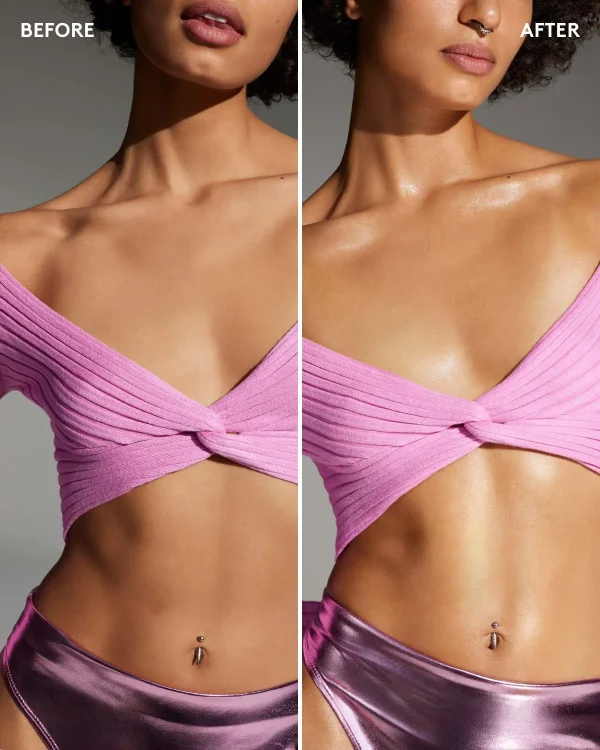 BEFORE

AFTER